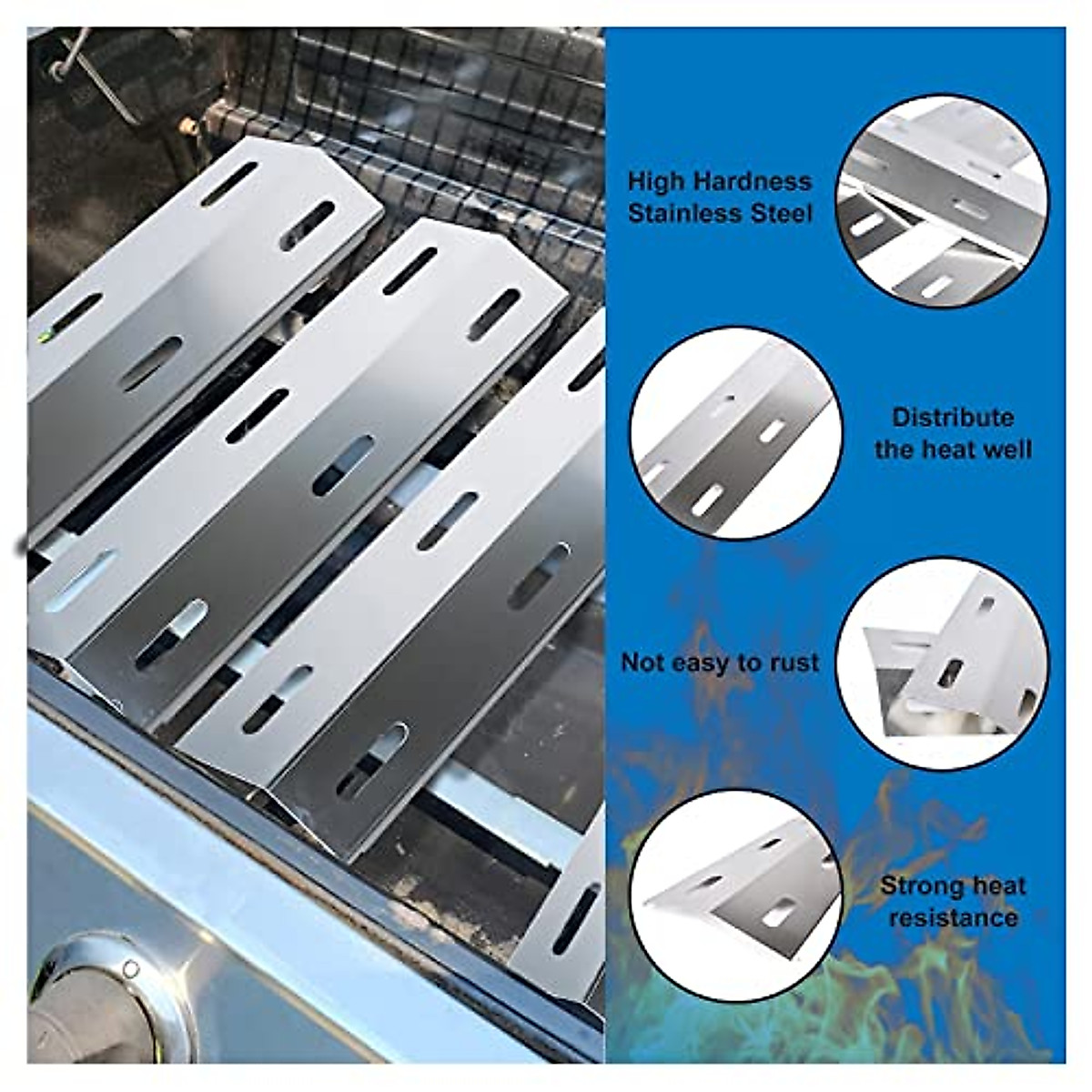 High Hardness Stainless Steel

Distribute the heat well

Not easy to rust

Strong heat resistance