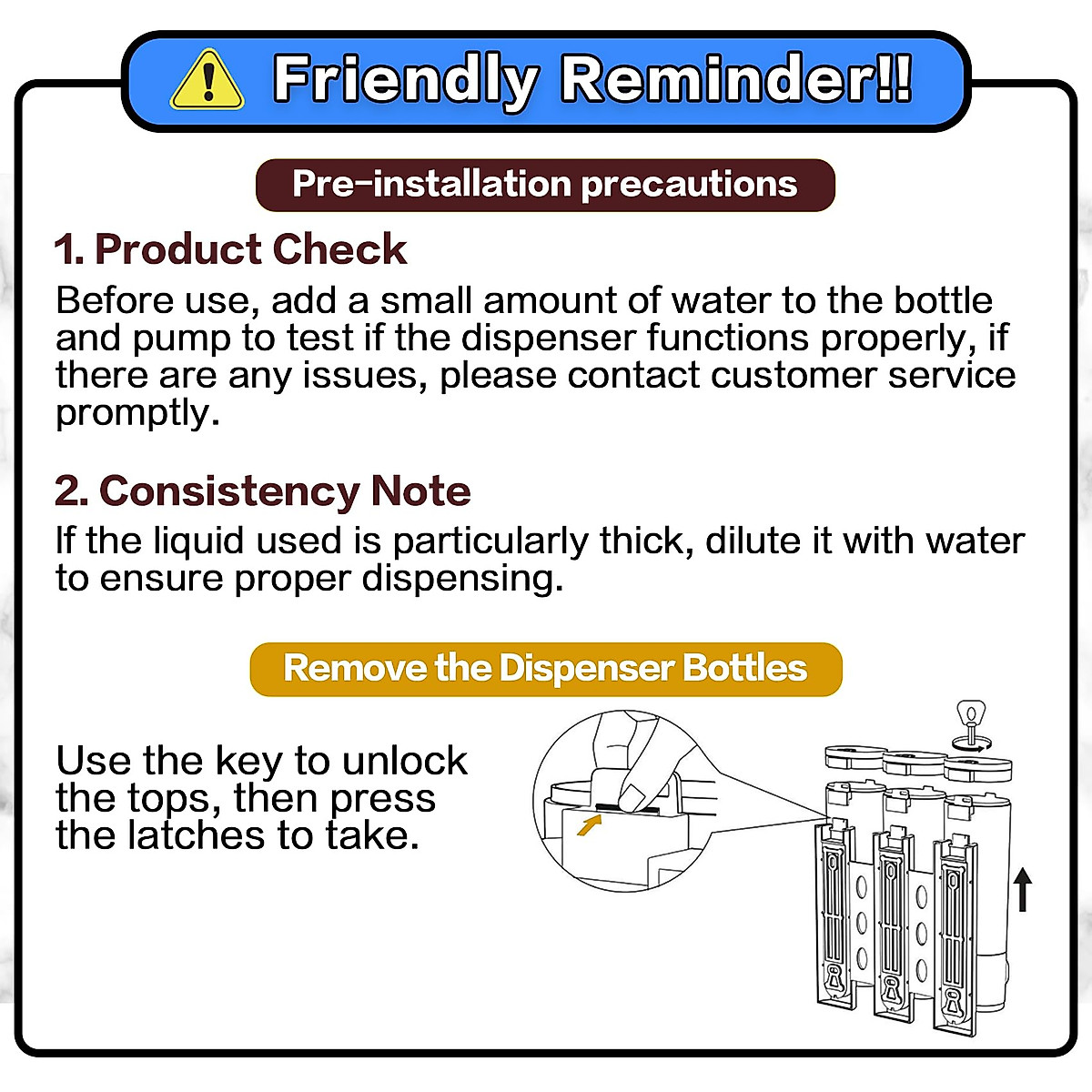 Friendly Reminder!!

Pre-installation precautions

1. Product Check

Before use, add a small amount of water to the bottle and pump to test if the dispenser functions properly, if there are any issues, please contact customer service promptly.

2. Consistency Note

If the liquid used is particularly thick, dilute it with water to ensure proper dispensing.

Remove the Dispenser Bottles

Use the key to unlock the tops, then press the latches to take.