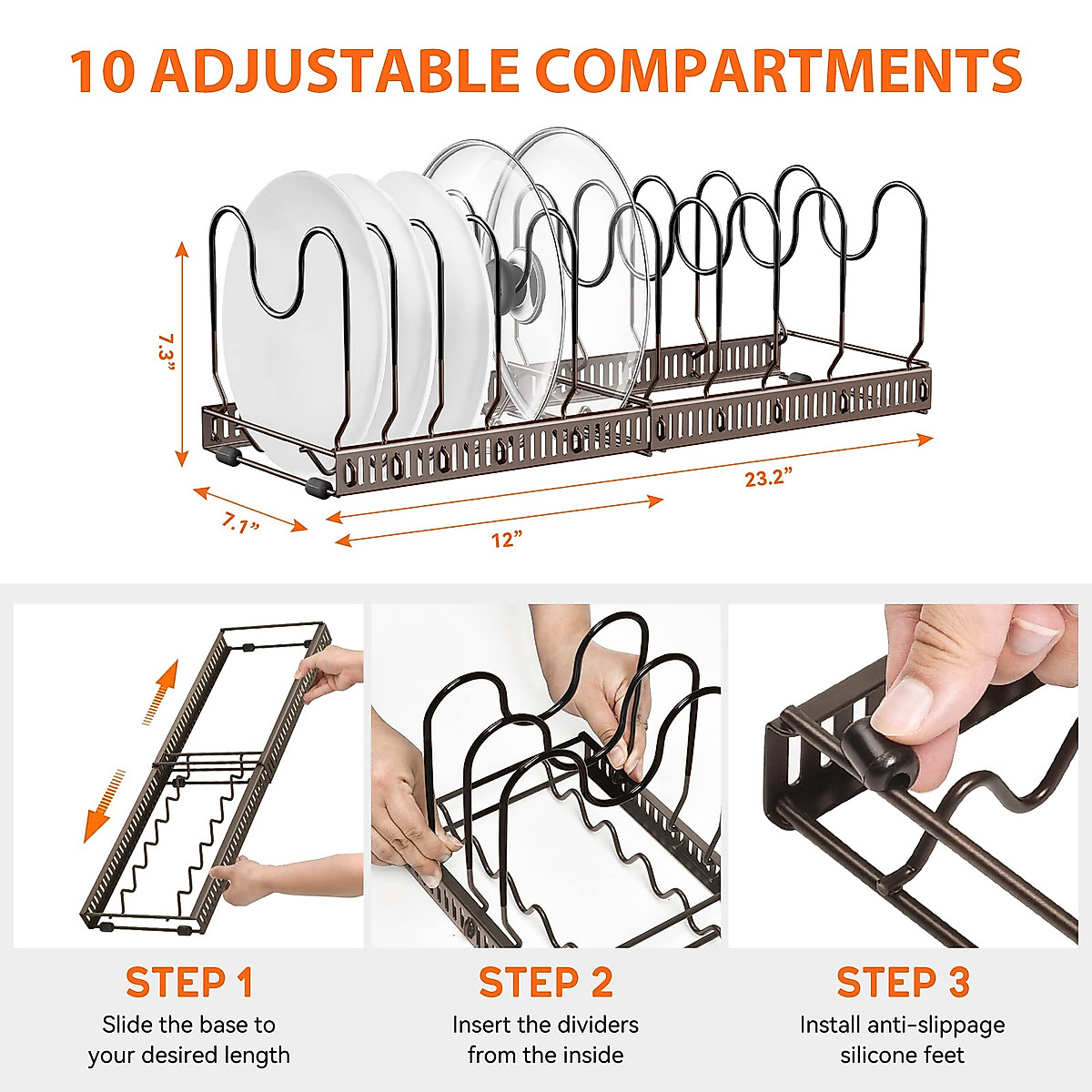 10 ADJUSTABLE COMPARTMENTS

7.3"

7.1"

12"

23.2"

STEP 1
Slide the base to your desired length

STEP 2
Insert the dividers from the inside

STEP 3
Install anti-slippage silicone feet