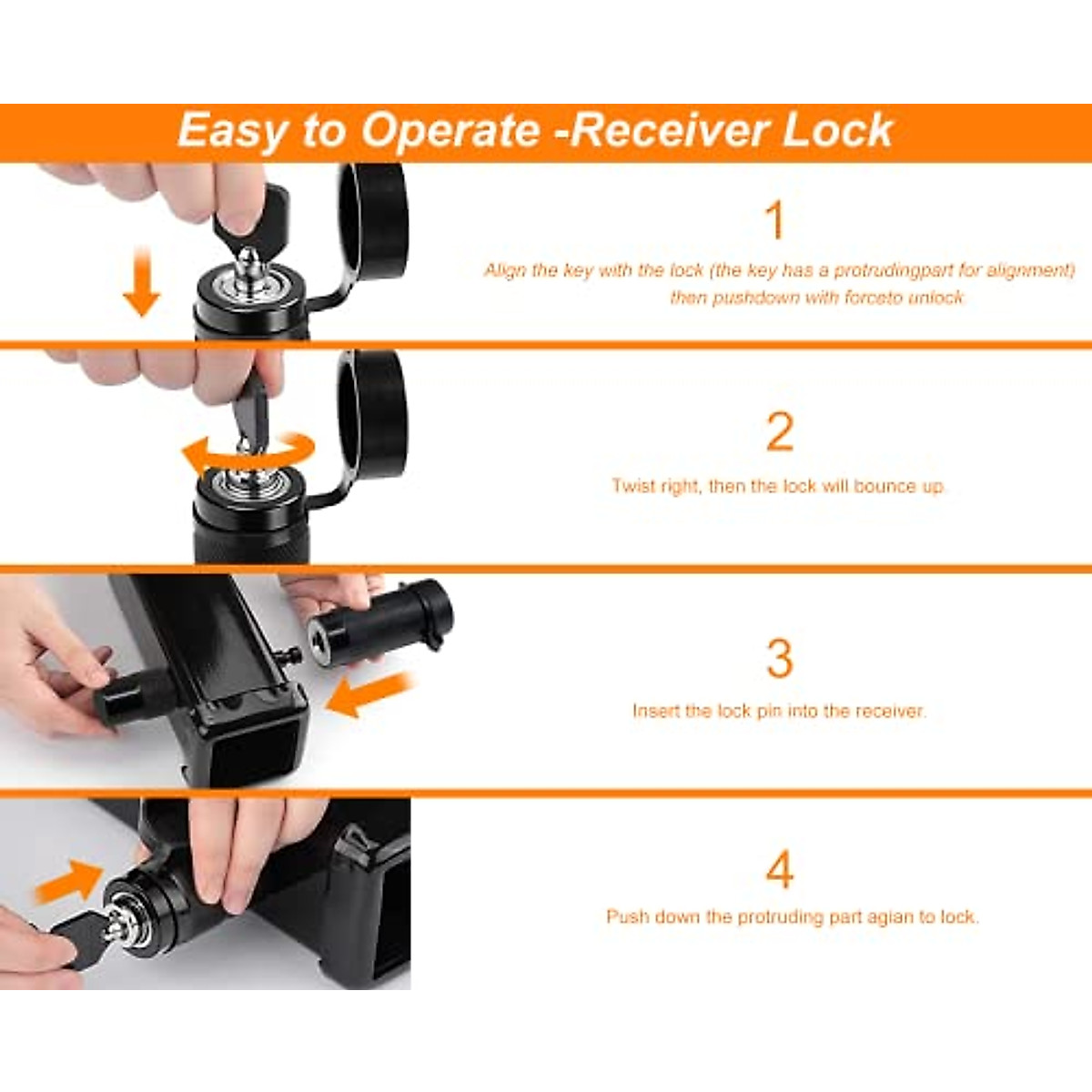 Easy to Operate -Receiver Lock

1

Align the key with the lock (the key has a protrudingpart for alignment) then pushdown with forceto unlock

2

Twist right, then the lock will bounce up.

3

Insert the lock pin into the receiver.

4

Push down the protruding part agian to lock.