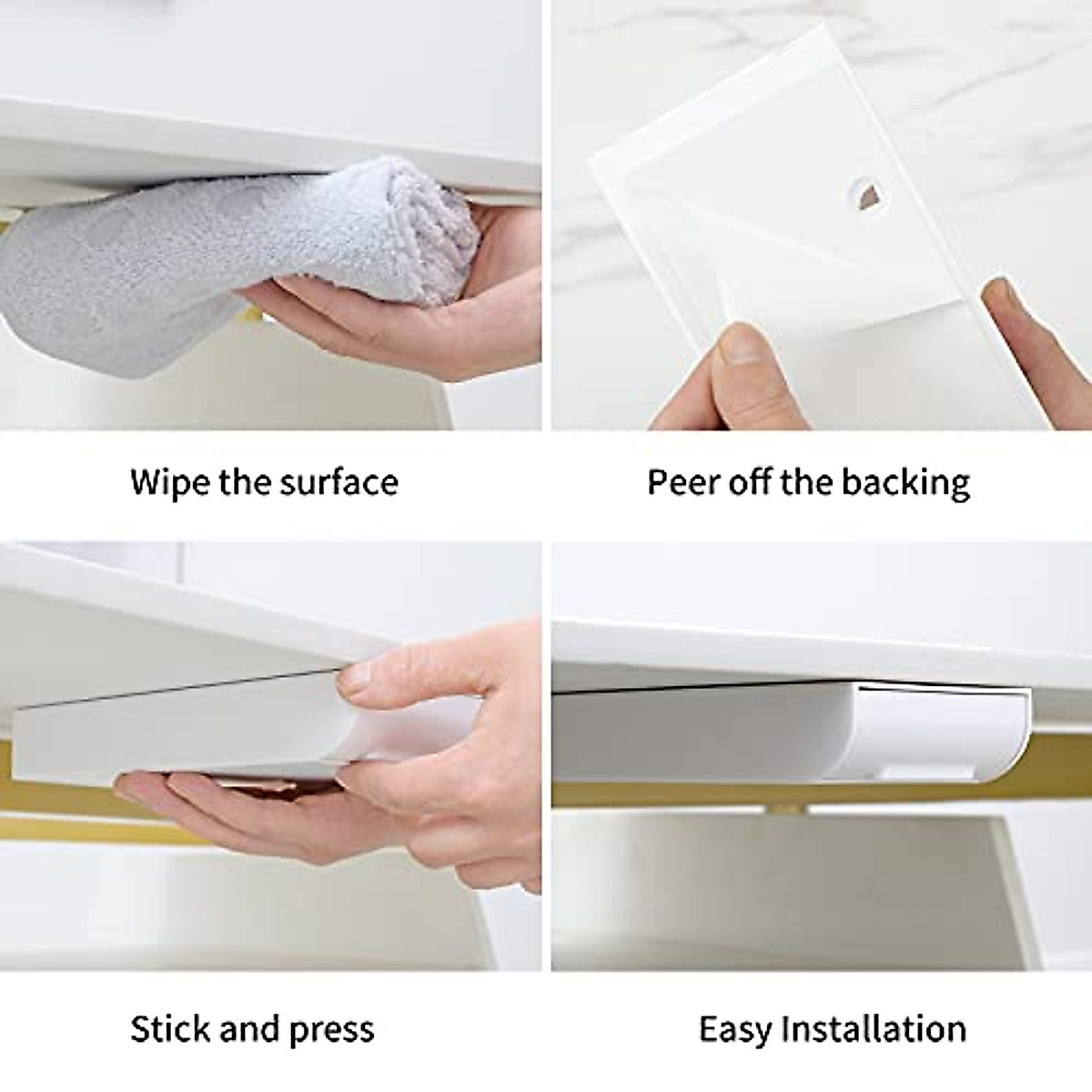 Wipe the surface

Peer off the backing

Stick and press

Easy Installation