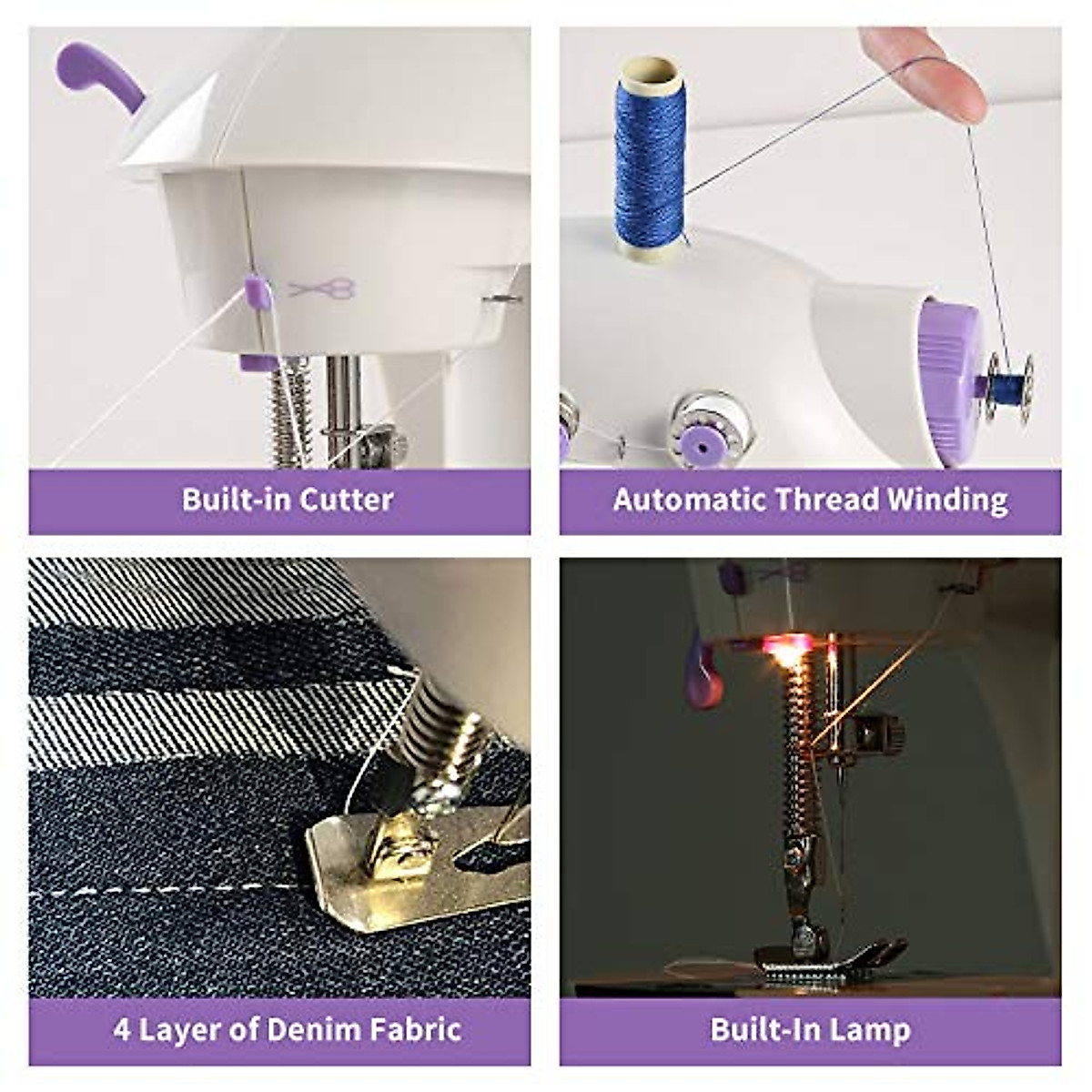 Built-in Cutter

Automatic Thread Winding

4 Layer of Denim Fabric

Built-In Lamp