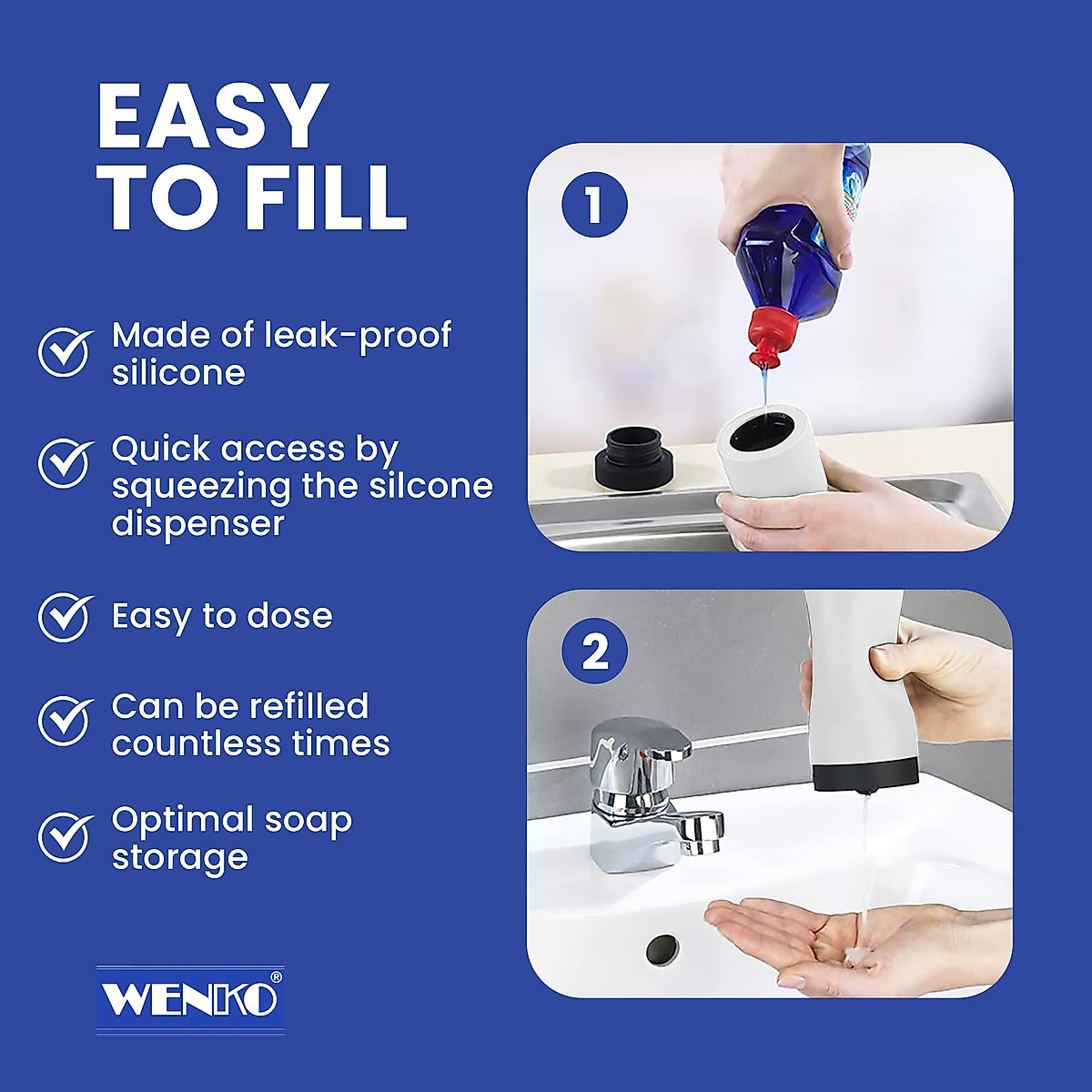 EASY TO FILL

Made of leak-proof silicone

Quick access by squeezing the silcone dispenser

Easy to dose

Can be refilled countless times

Optimal soap storage

WENKO®

1

2