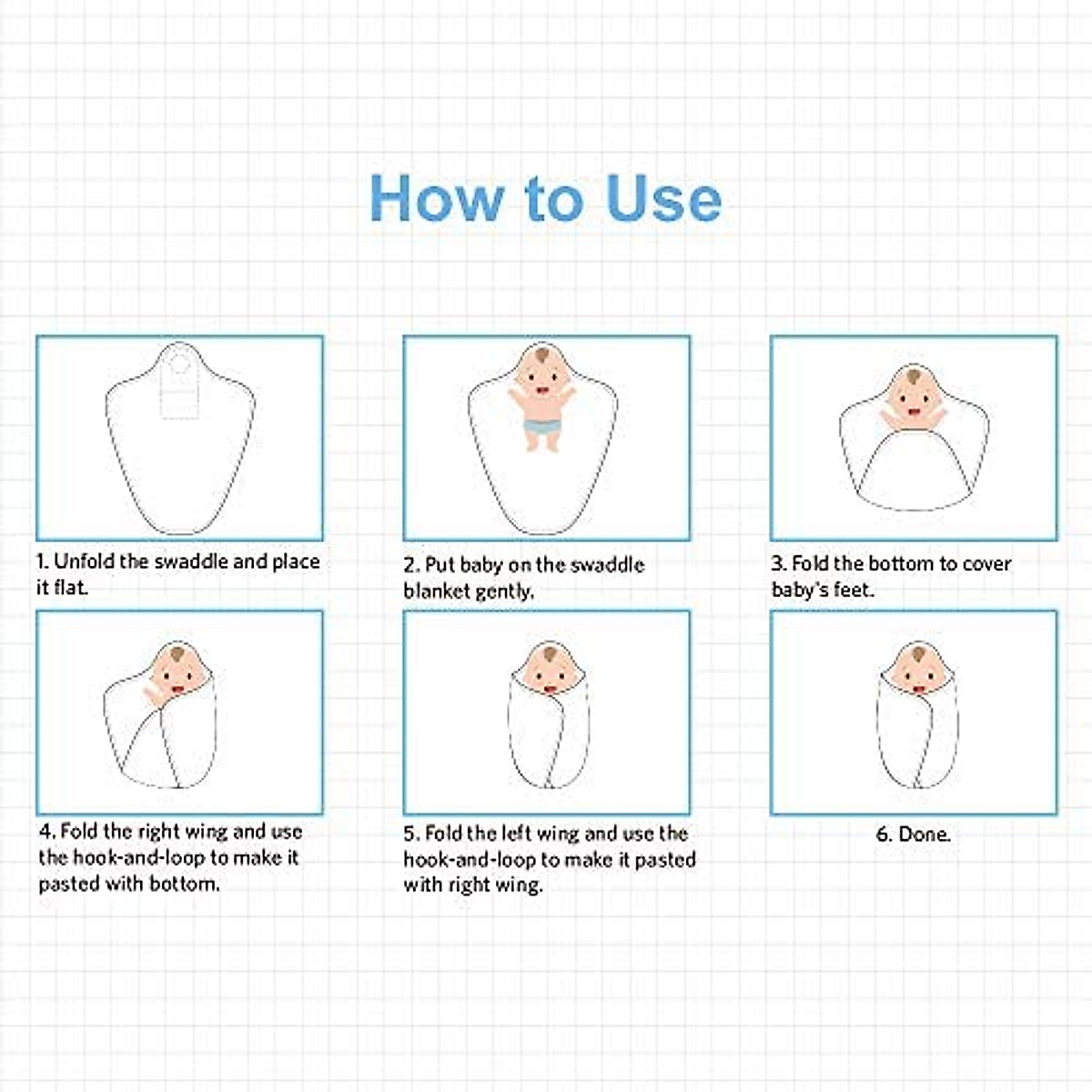 How to Use

1. Unfold the swaddle and place it flat.

2. Put baby on the swaddle blanket gently.

3. Fold the bottom to cover baby's feet.

4. Fold the right wing and use the hook-and-loop to make it pasted with bottom.

5. Fold the left wing and use the hook-and-loop to make it pasted with right wing.

6. Done.