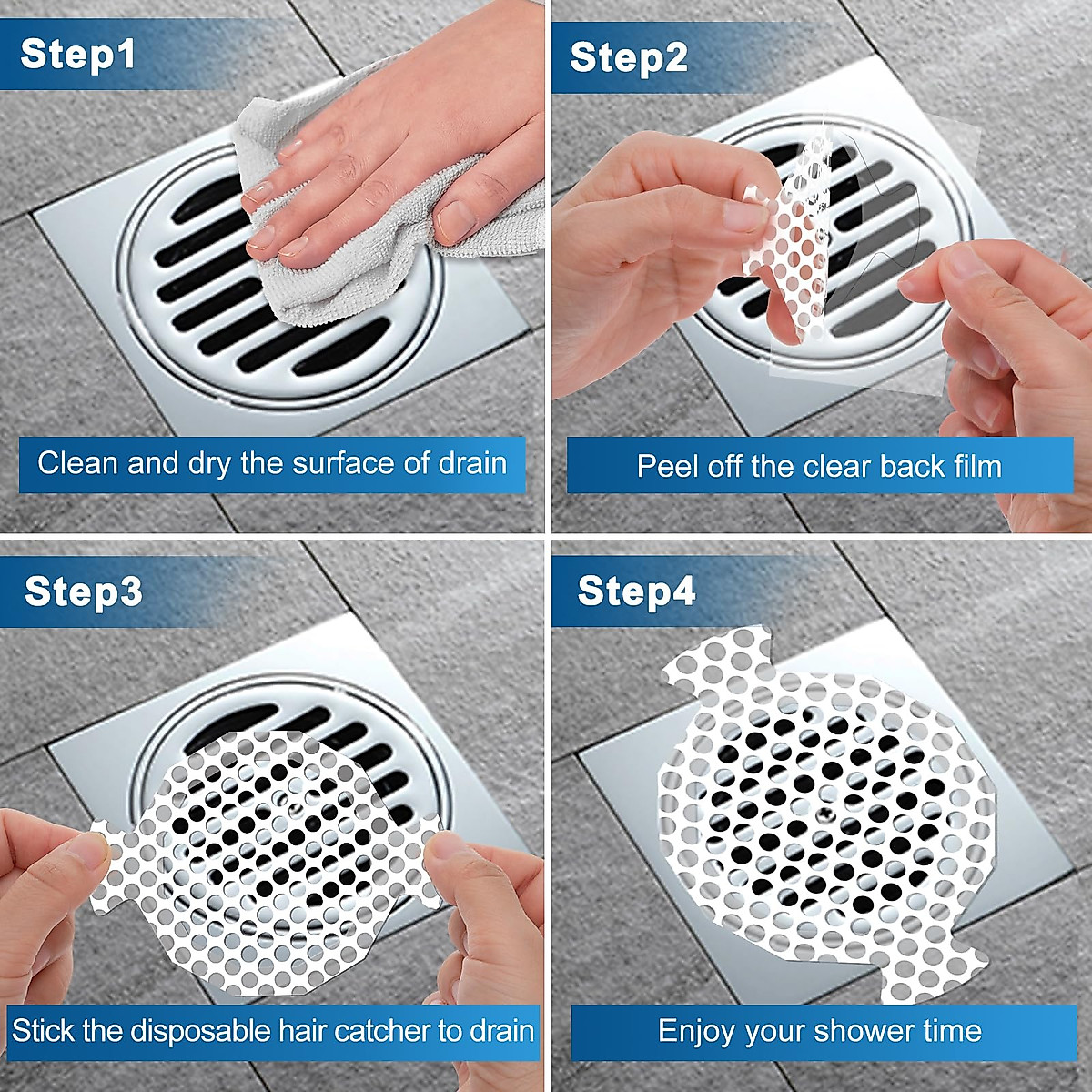 Step1

Clean and dry the surface of drain

Step2

Peel off the clear back film

Step3

Stick the disposable hair catcher to drain

Step4

Enjoy your shower time