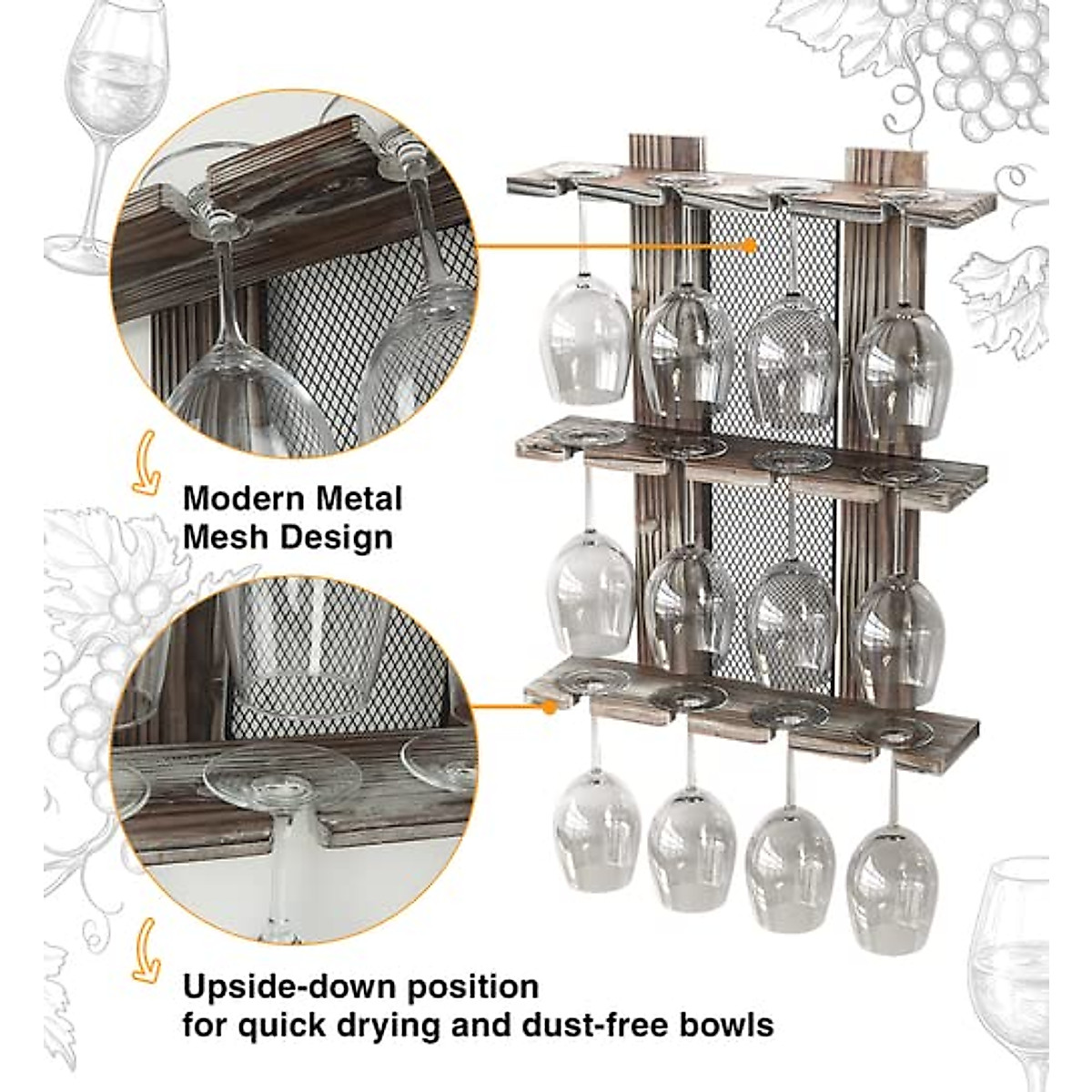 Modern Metal Mesh Design

Upside-down position for quick drying and dust-free bowls