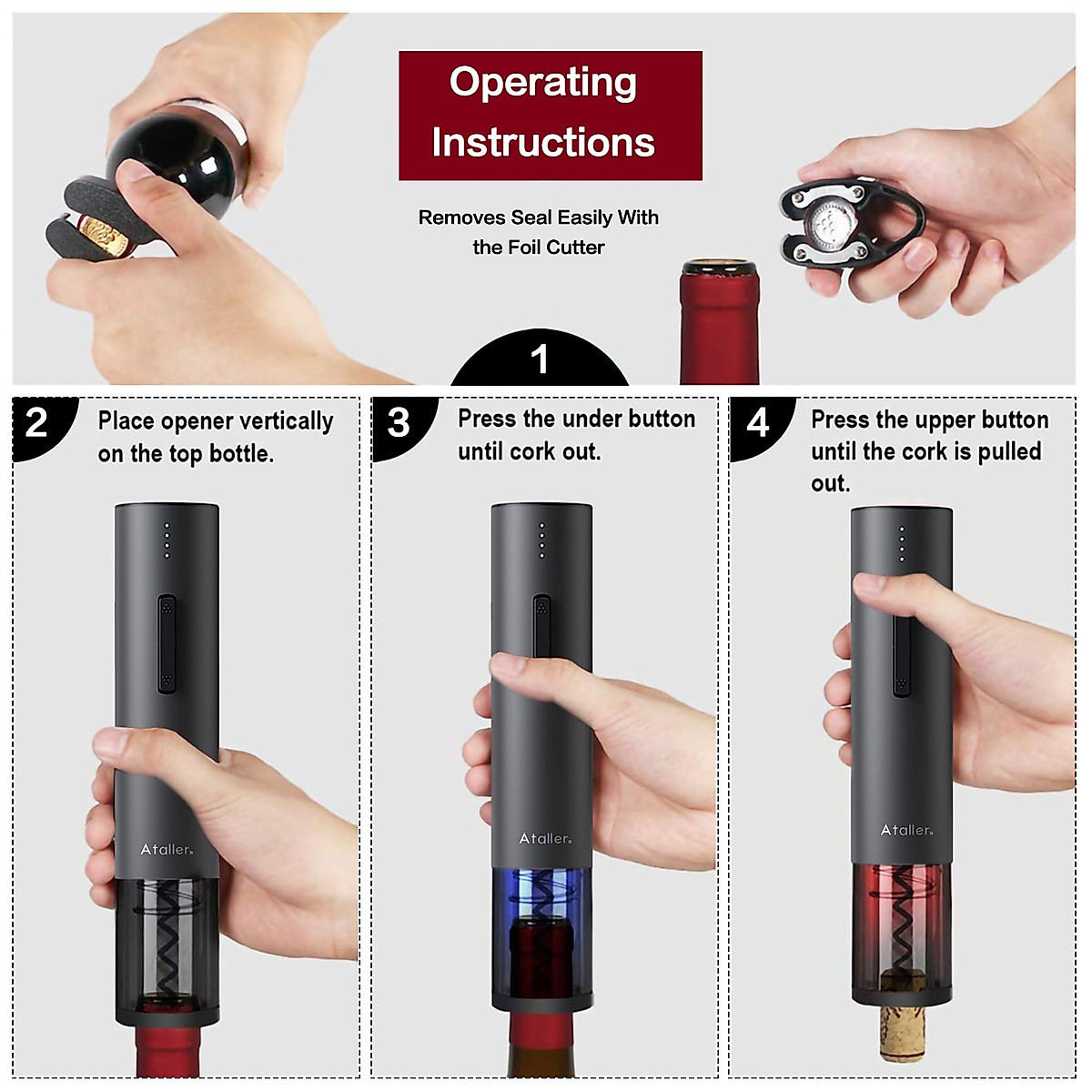 Operating Instructions

Removes Seal Easily With the Foil Cutter

1

2 Place opener vertically on the top bottle.

Ataller.

3 Press the under button until cork out.

Ataller.

4 Press the upper button until the cork is pulled out.

Ataller.