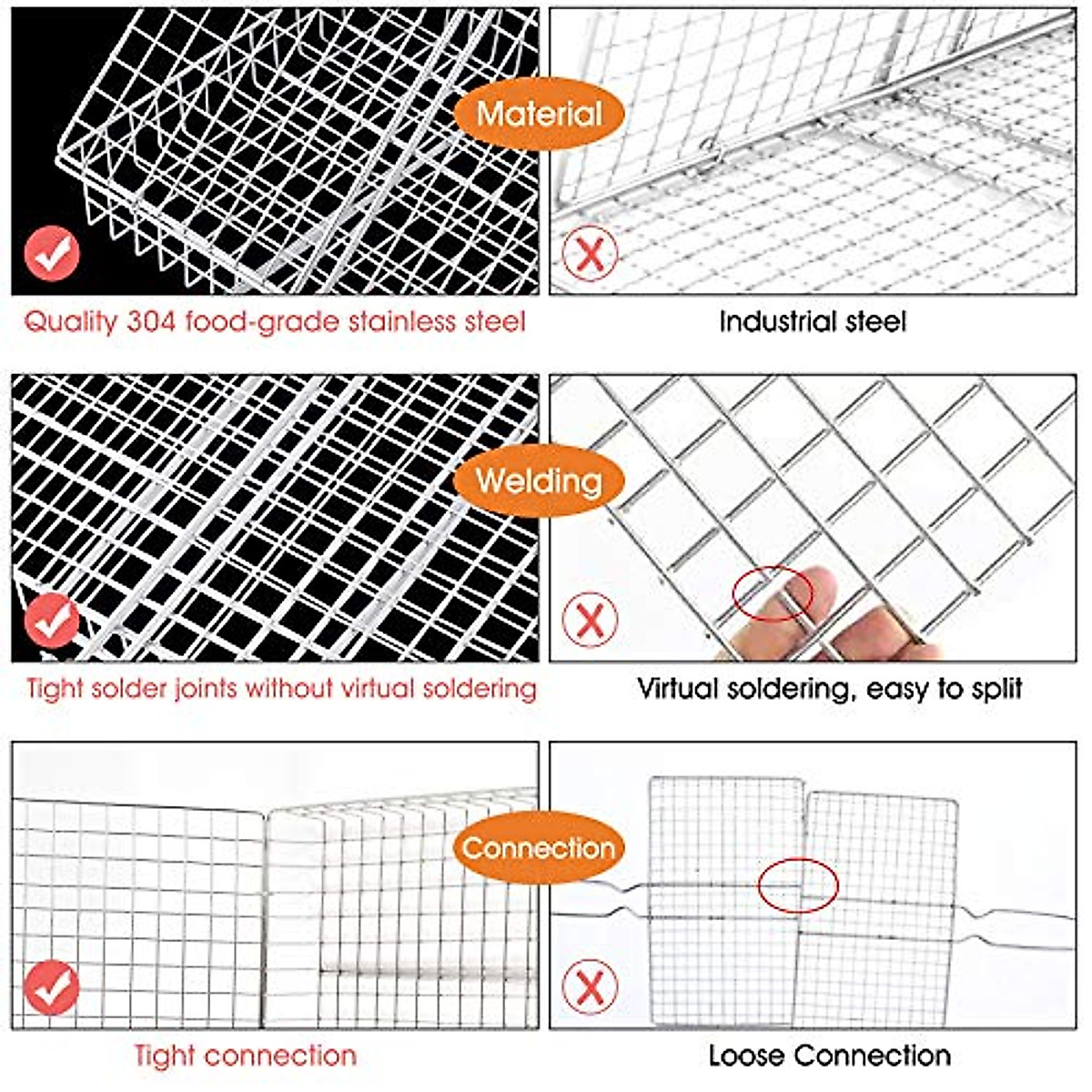 Material

Quality 304 food-grade stainless steel

Industrial steel

Welding

Tight solder joints without virtual soldering

Virtual soldering, easy to split

Connection

Tight connection

Loose Connection