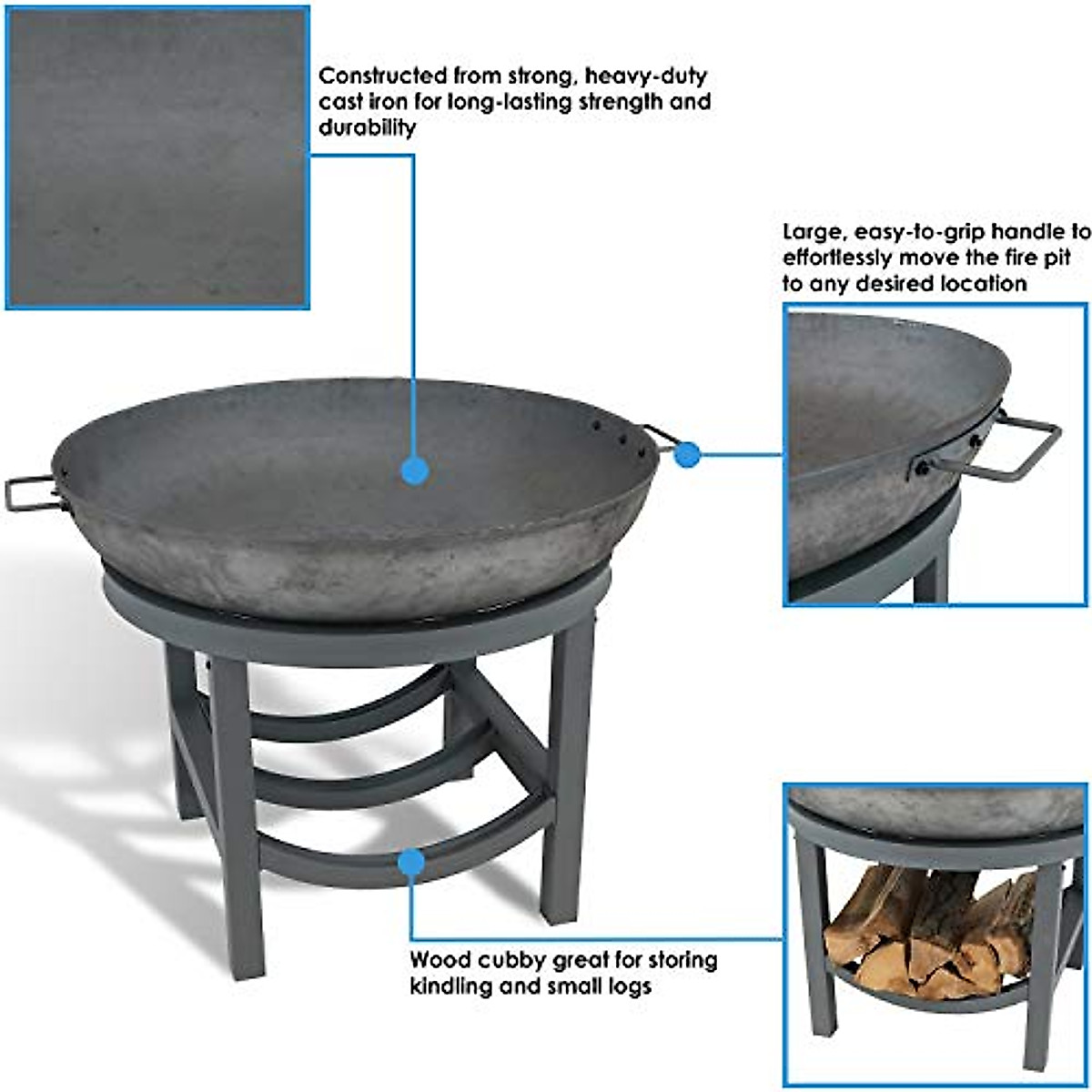 Constructed from strong, heavy-duty cast iron for long-lasting strength and durability

Large, easy-to-grip handle to effortlessly move the fire pit to any desired location

Wood cubby great for storing kindling and small logs