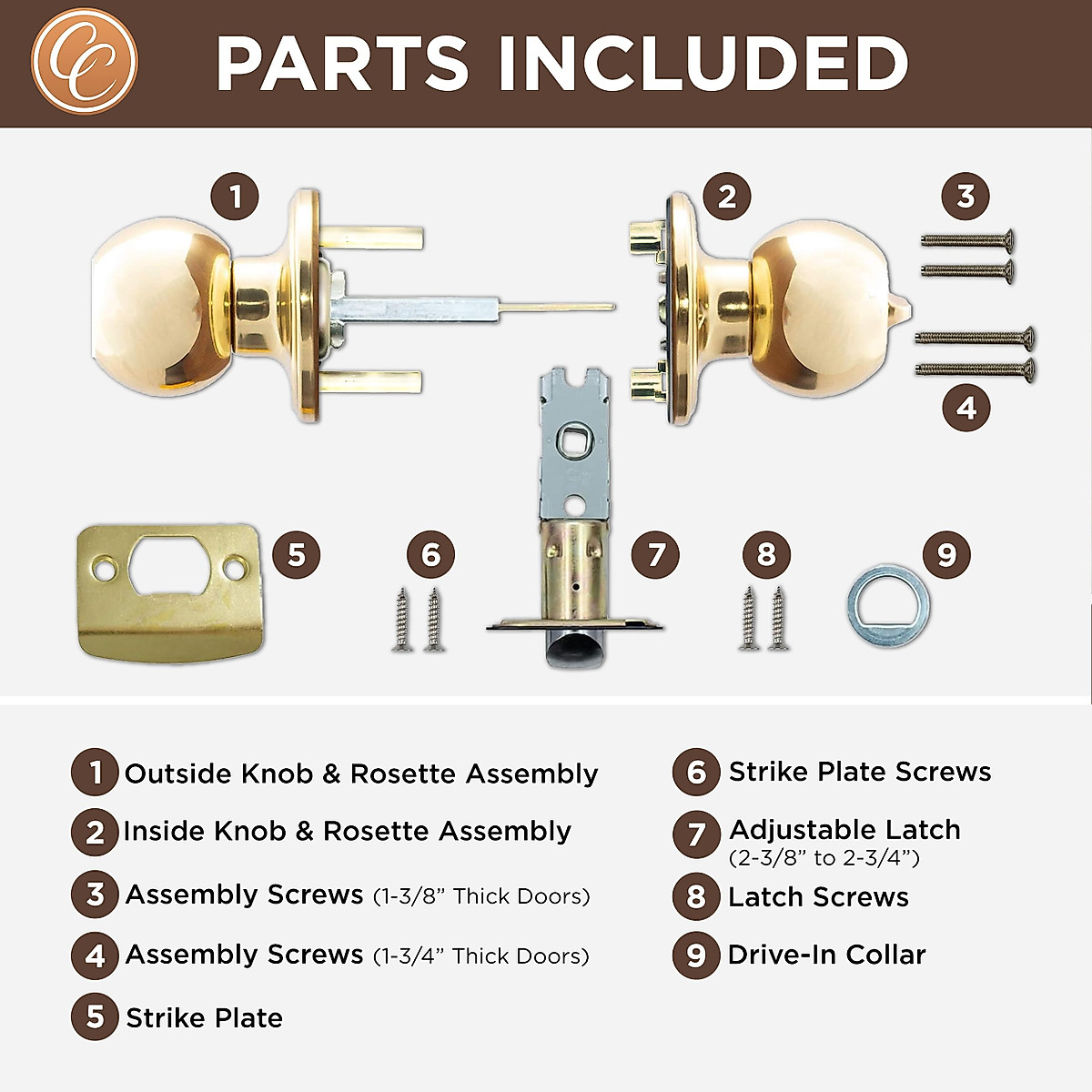 CC

PARTS INCLUDED

1

2

3

4

5

6

7

8

9

1 Outside Knob & Rosette Assembly

2 Inside Knob & Rosette Assembly

3 Assembly Screws (1-3/8" Thick Doors)

4 Assembly Screws (1-3/4" Thick Doors)

5 Strike Plate

6 Strike Plate Screws

7 Adjustable Latch (2-3/8" to 2-3/4")

8 Latch Screws

9 Drive-In Collar