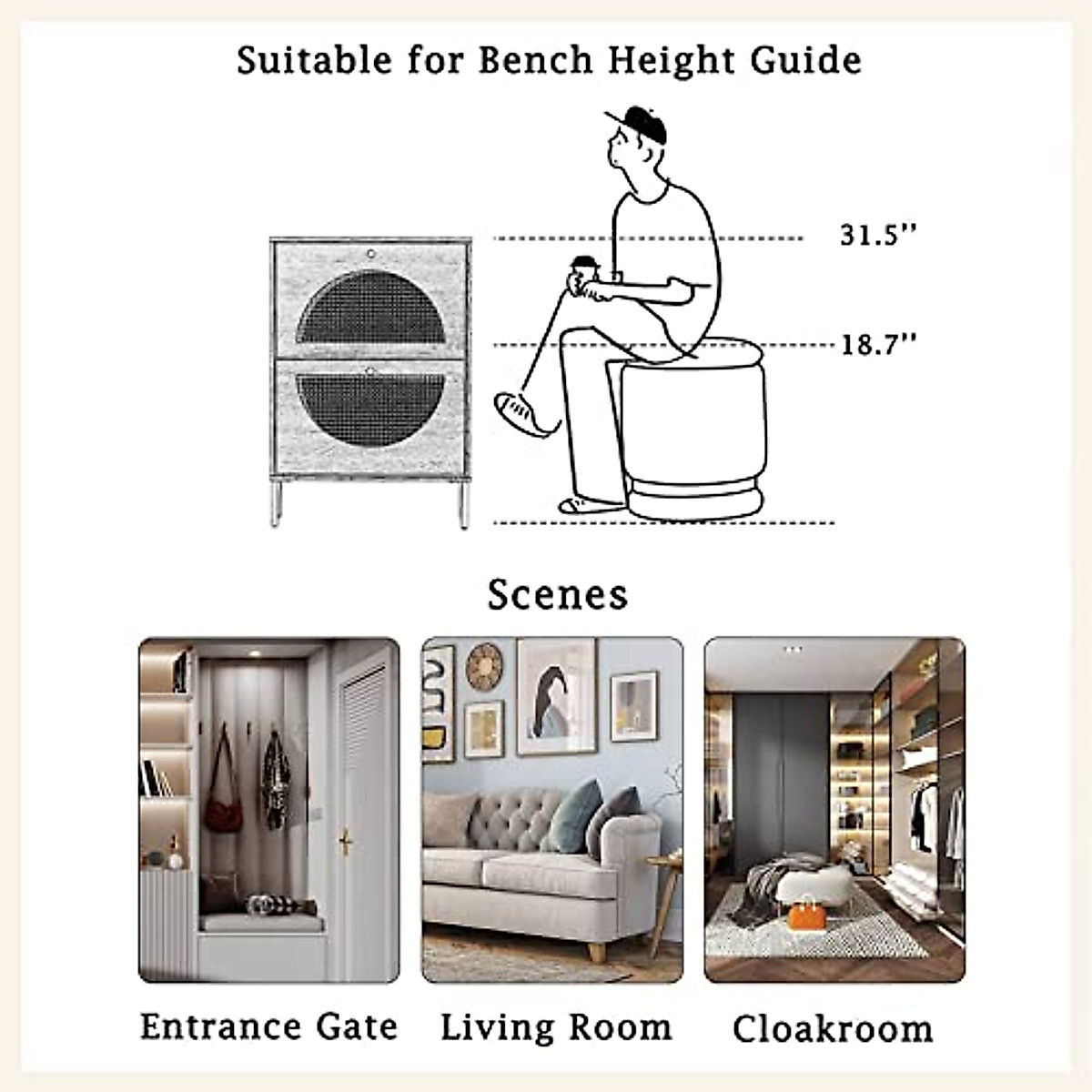 Suitable for Bench Height Guide

31.5''

18.7''

Scenes

Entrance Gate

Living Room

Cloakroom