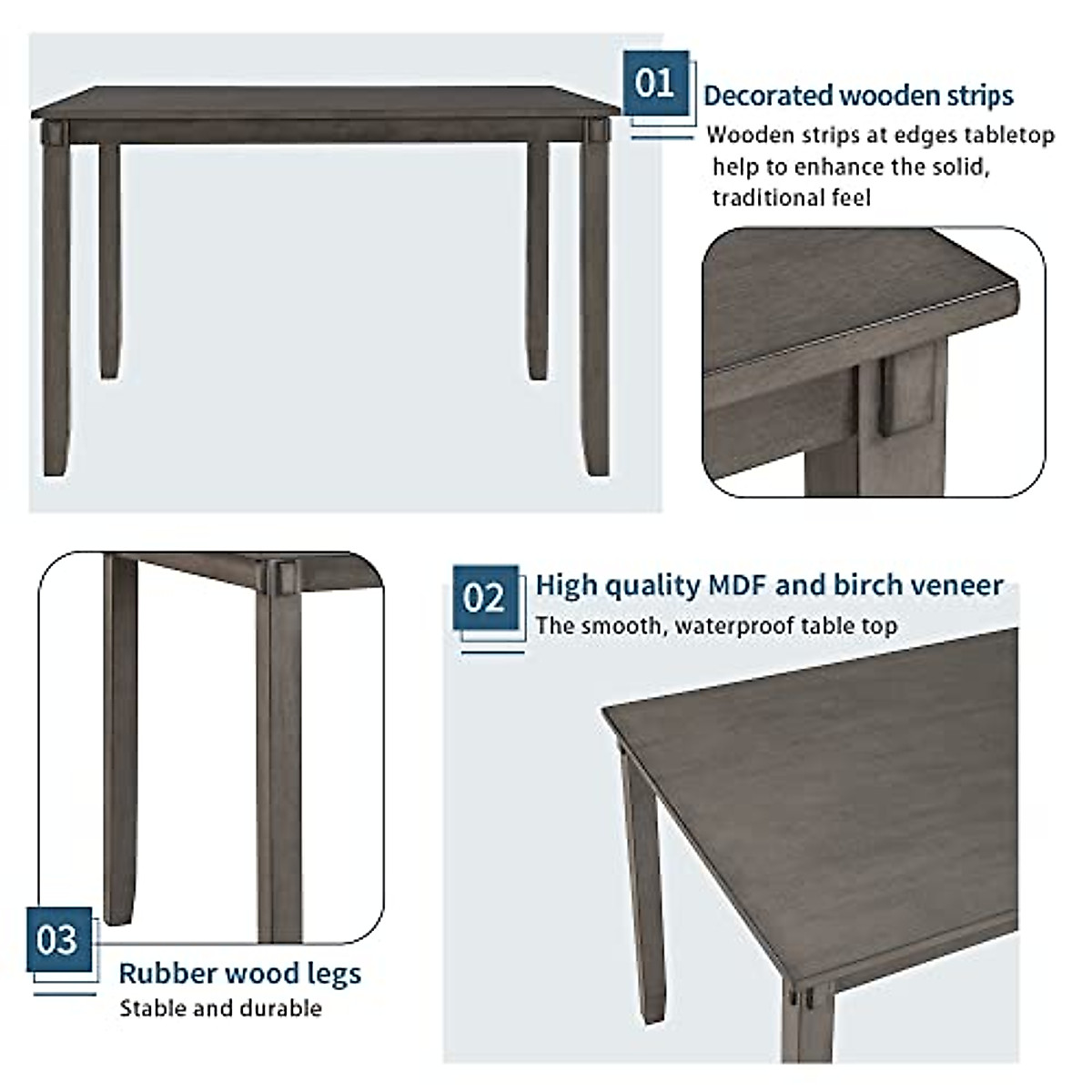 01
Decorated wooden strips
Wooden strips at edges tabletop help to enhance the solid, traditional feel

02
High quality MDF and birch veneer
The smooth, waterproof table top

03
Rubber wood legs
Stable and durable