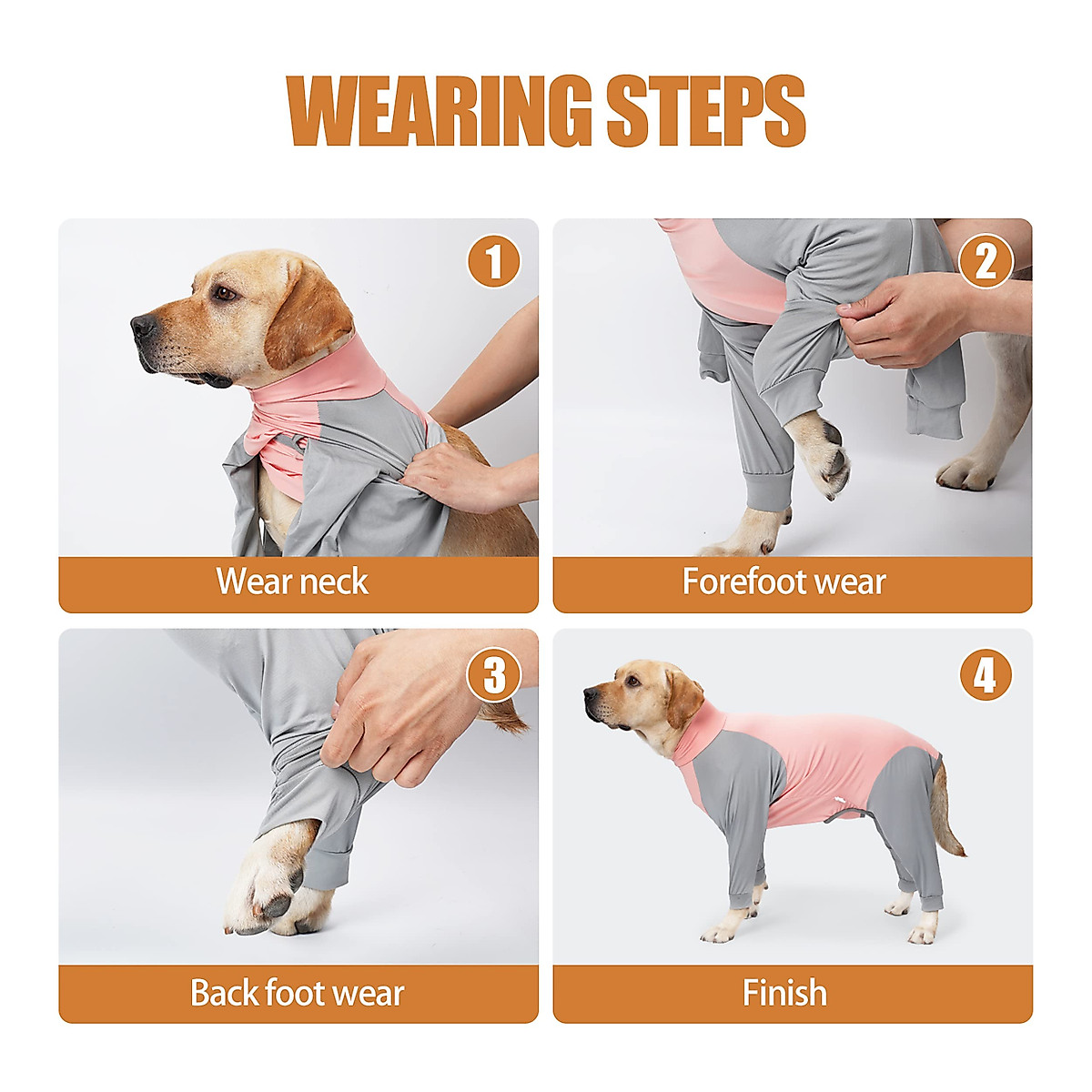 WEARING STEPS

1

Wear neck

2

Forefoot wear

3

Back foot wear

4

Finish