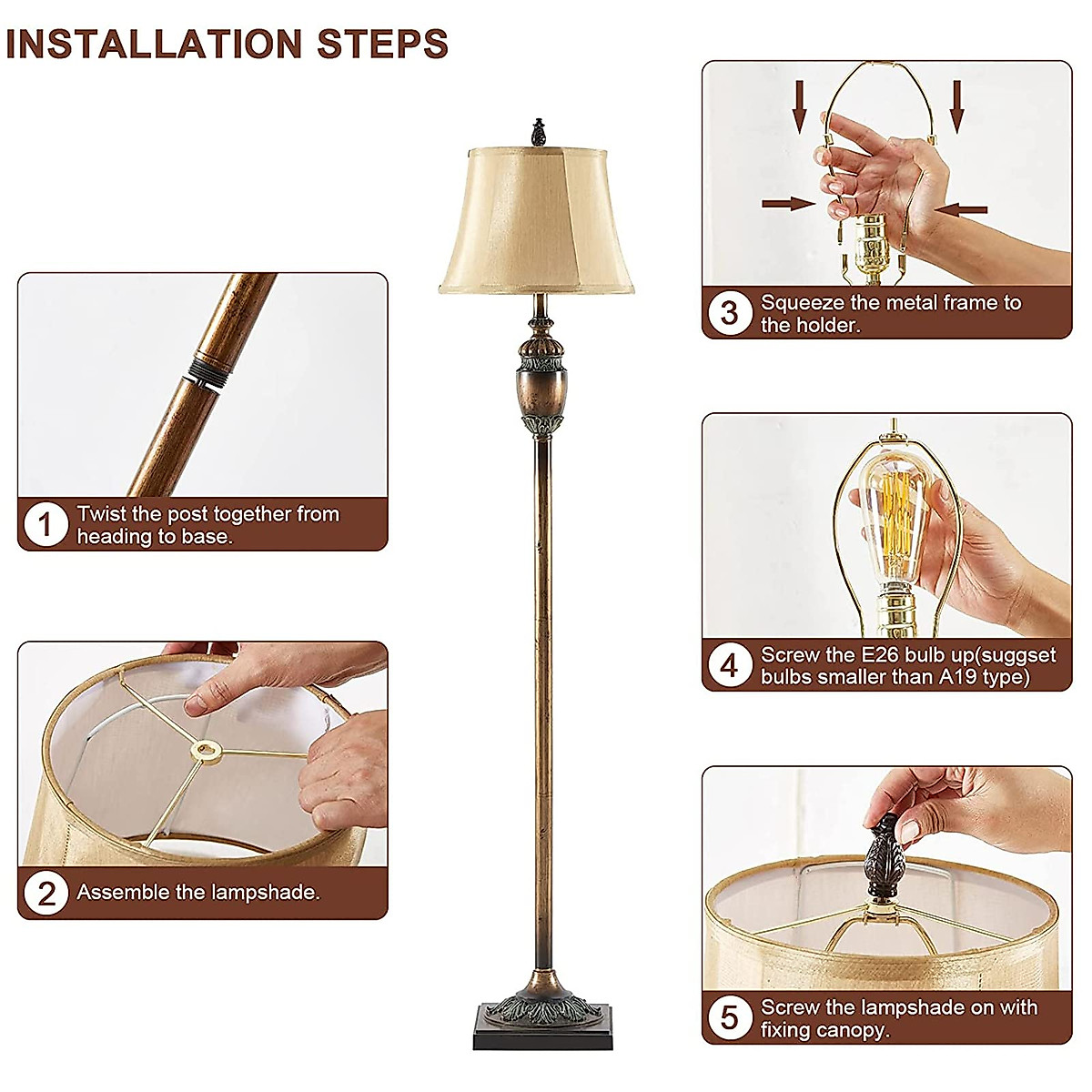 INSTALLATION STEPS

1 Twist the post together from heading to base.

2 Assemble the lampshade.

3 Squeeze the metal frame to the holder.

4 Screw the E26 bulb up(suggset bulbs smaller than A19 type)

5 Screw the lampshade on with fixing canopy.