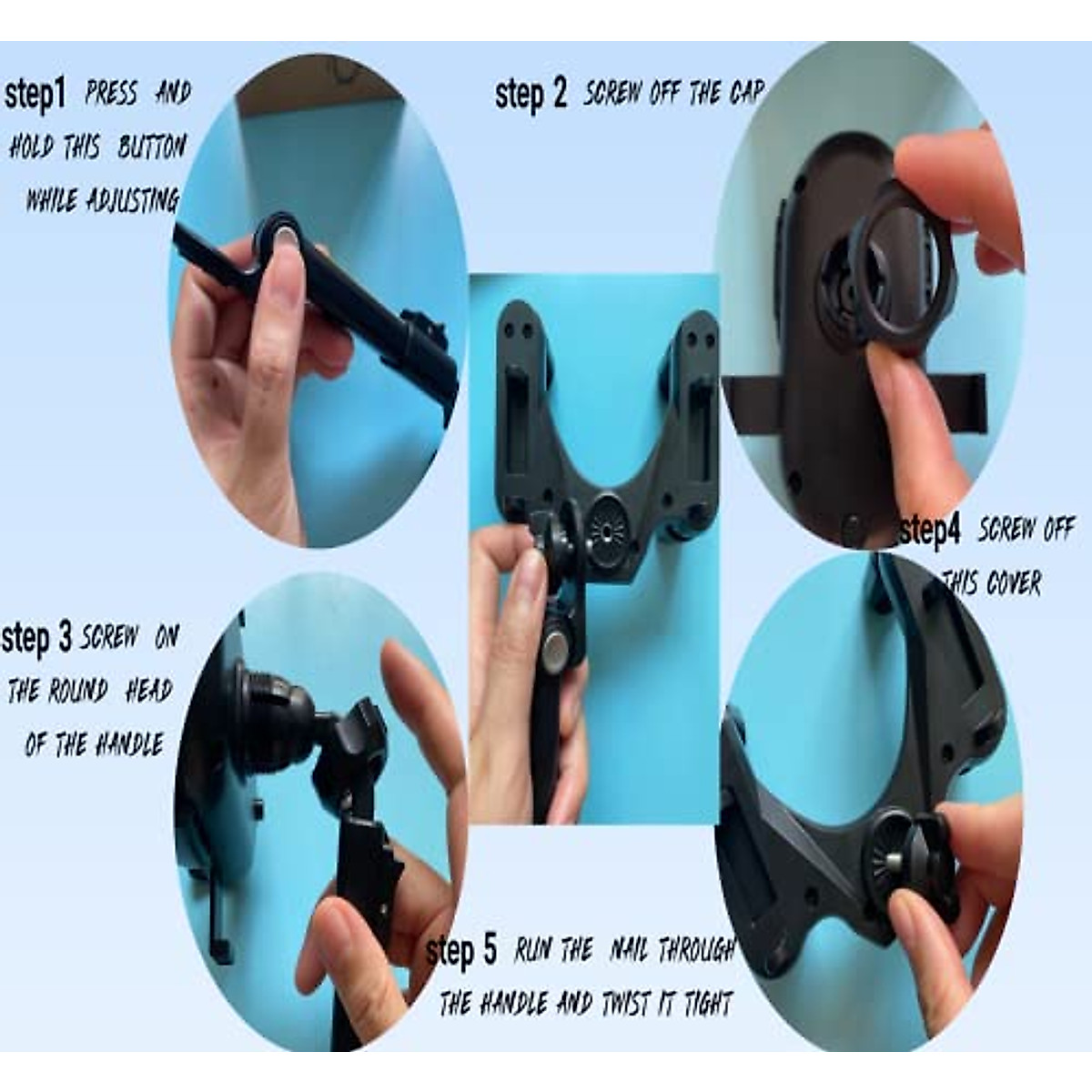 step1 PRESS AND HOLD THIS BUTTON WHILE ADJUSTING

step 2 SCREW OFF THE CAP

step 3 SCREW ON THE ROUND HEAD OF THE HANDLE

step4 SCREW OFF THIS COVER

step 5 RUN THE NAIL THROUGH THE HANDLE AND TWIST IT TIGHT