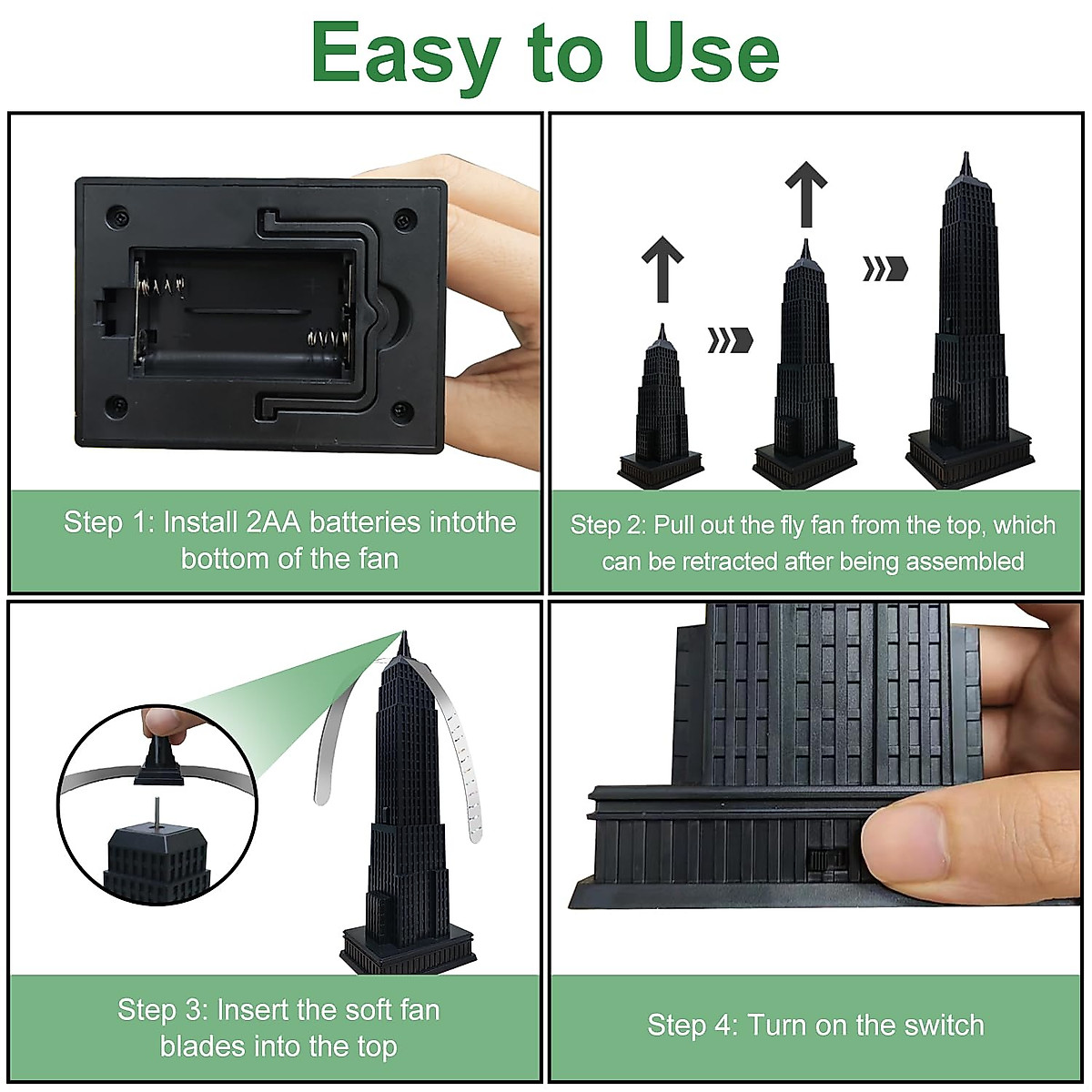 Easy to Use

Step 1: Install 2AA batteries intothe bottom of the fan

Step 2: Pull out the fly fan from the top, which can be retracted after being assembled

Step 3: Insert the soft fan blades into the top

Step 4: Turn on the switch