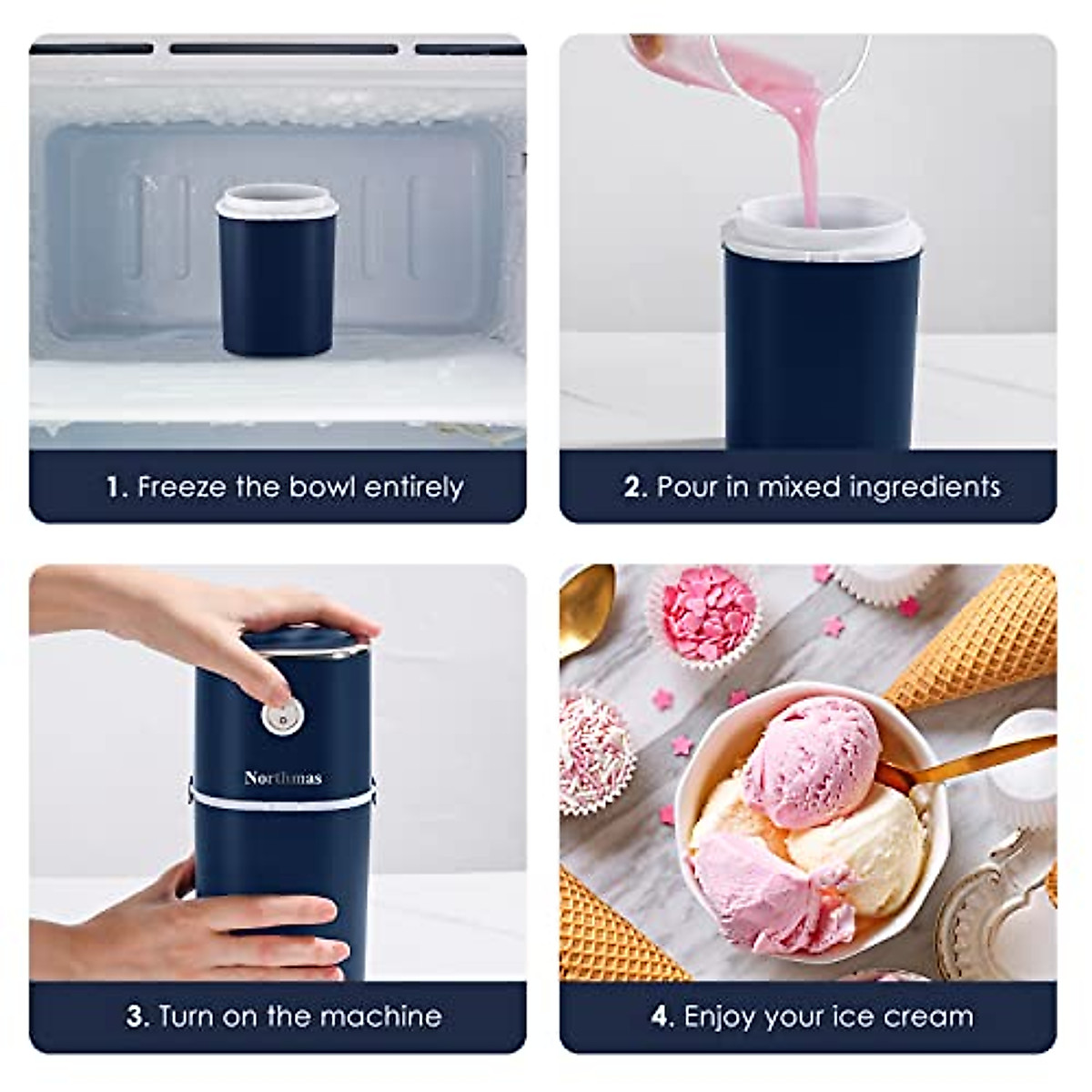 1. Freeze the bowl entirely

2. Pour in mixed ingredients

Northmas

3. Turn on the machine

4. Enjoy your ice cream