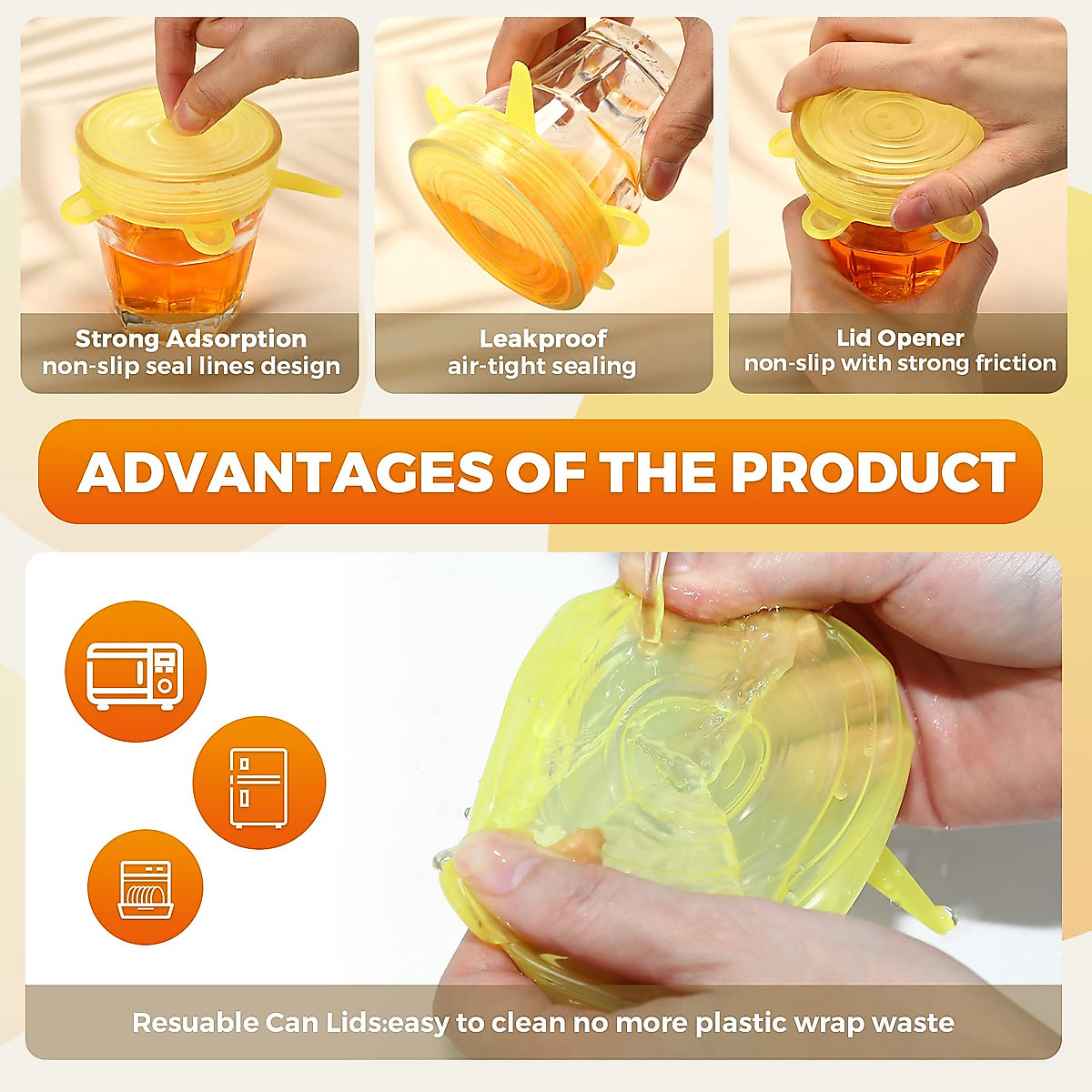 Strong Adsorption
non-slip seal lines design

Leakproof
air-tight sealing

Lid Opener
non-slip with strong friction

ADVANTAGES OF THE PRODUCT

Resuable Can Lids:easy to clean no more plastic wrap waste