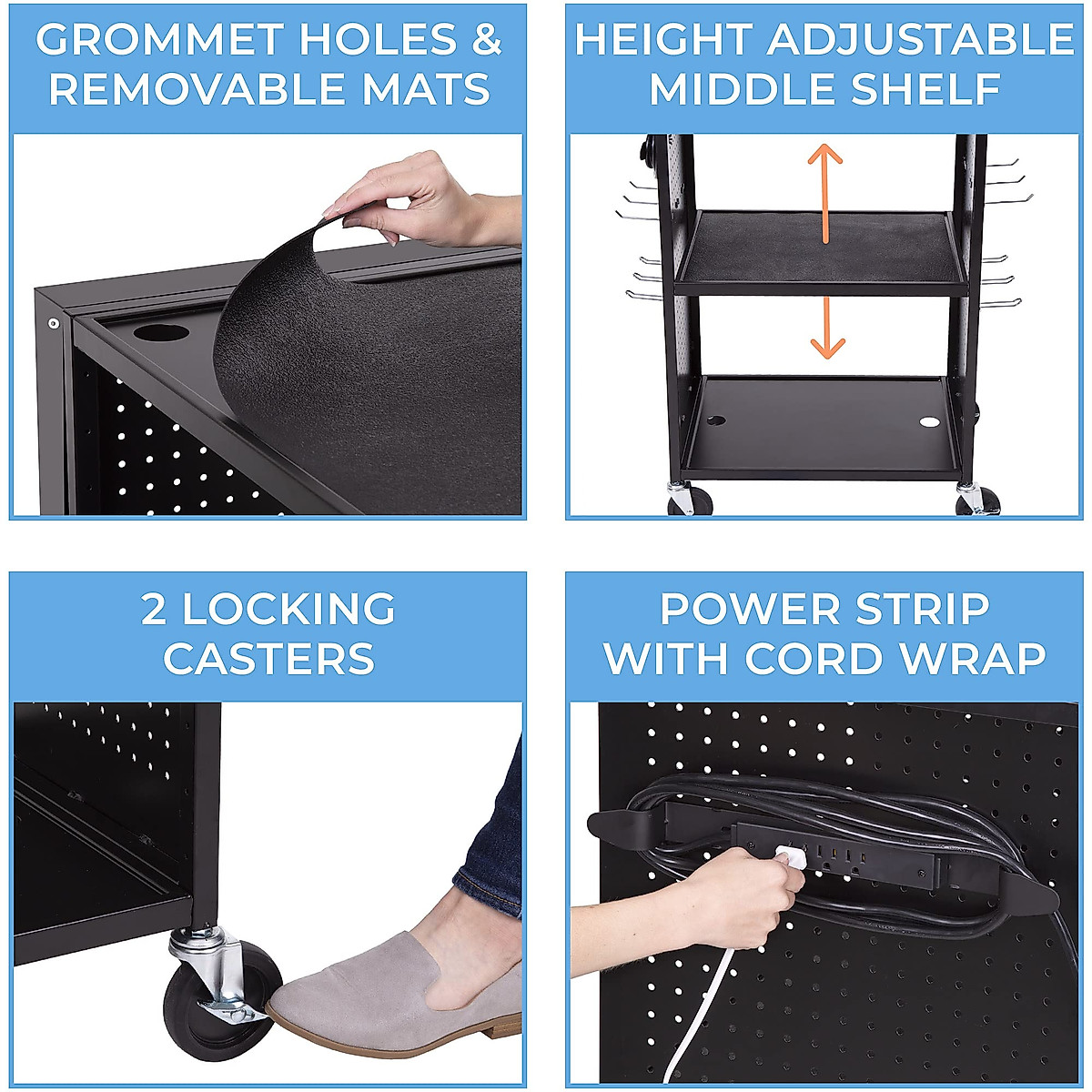 GROMMET HOLES & REMOVABLE MATS

HEIGHT ADJUSTABLE MIDDLE SHELF

2 LOCKING CASTERS

POWER STRIP WITH CORD WRAP