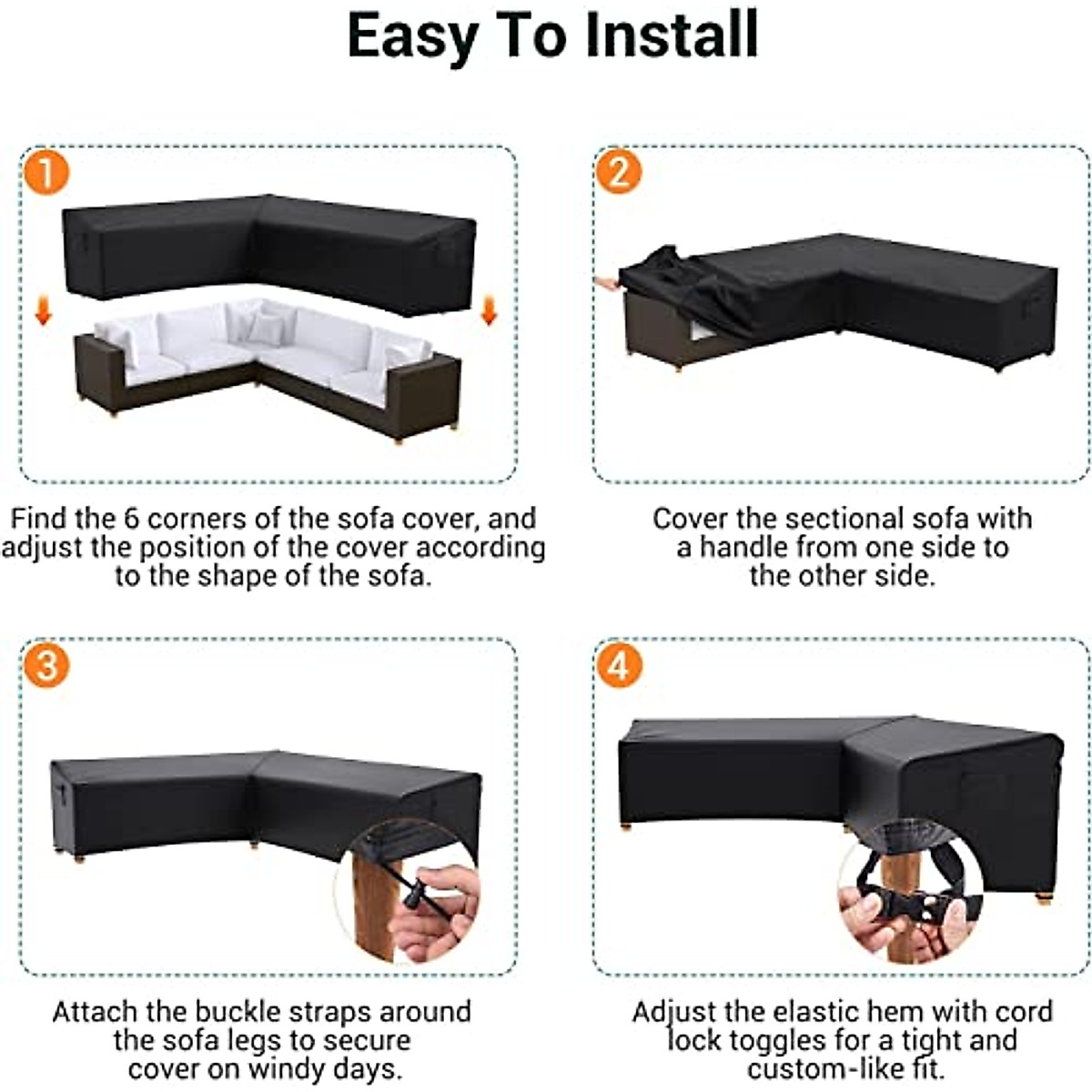 Easy To Install

1

Find the 6 corners of the sofa cover, and adjust the position of the cover according to the shape of the sofa.

2

Cover the sectional sofa with a handle from one side to the other side.

3

Attach the buckle straps around the sofa legs to secure cover on windy days.

4

Adjust the elastic hem with cord lock toggles for a tight and custom-like fit.