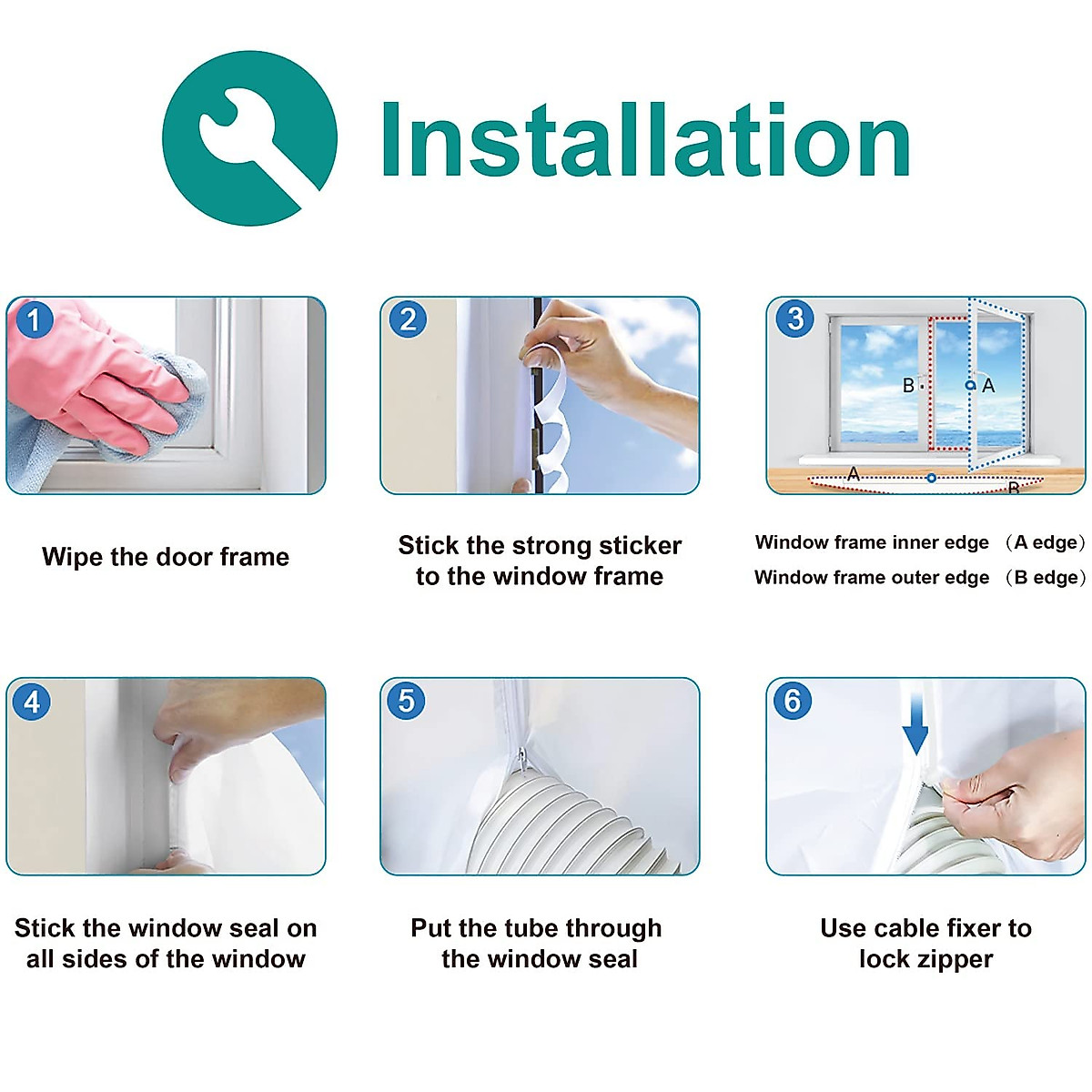 Installation

1

Wipe the door frame

2

Stick the strong sticker to the window frame

3

B A

A B

Window frame inner edge （A edge）

Window frame outer edge （B edge）

4

Stick the window seal on all sides of the window

5

Put the tube through the window seal

6

Use cable fixer to lock zipper