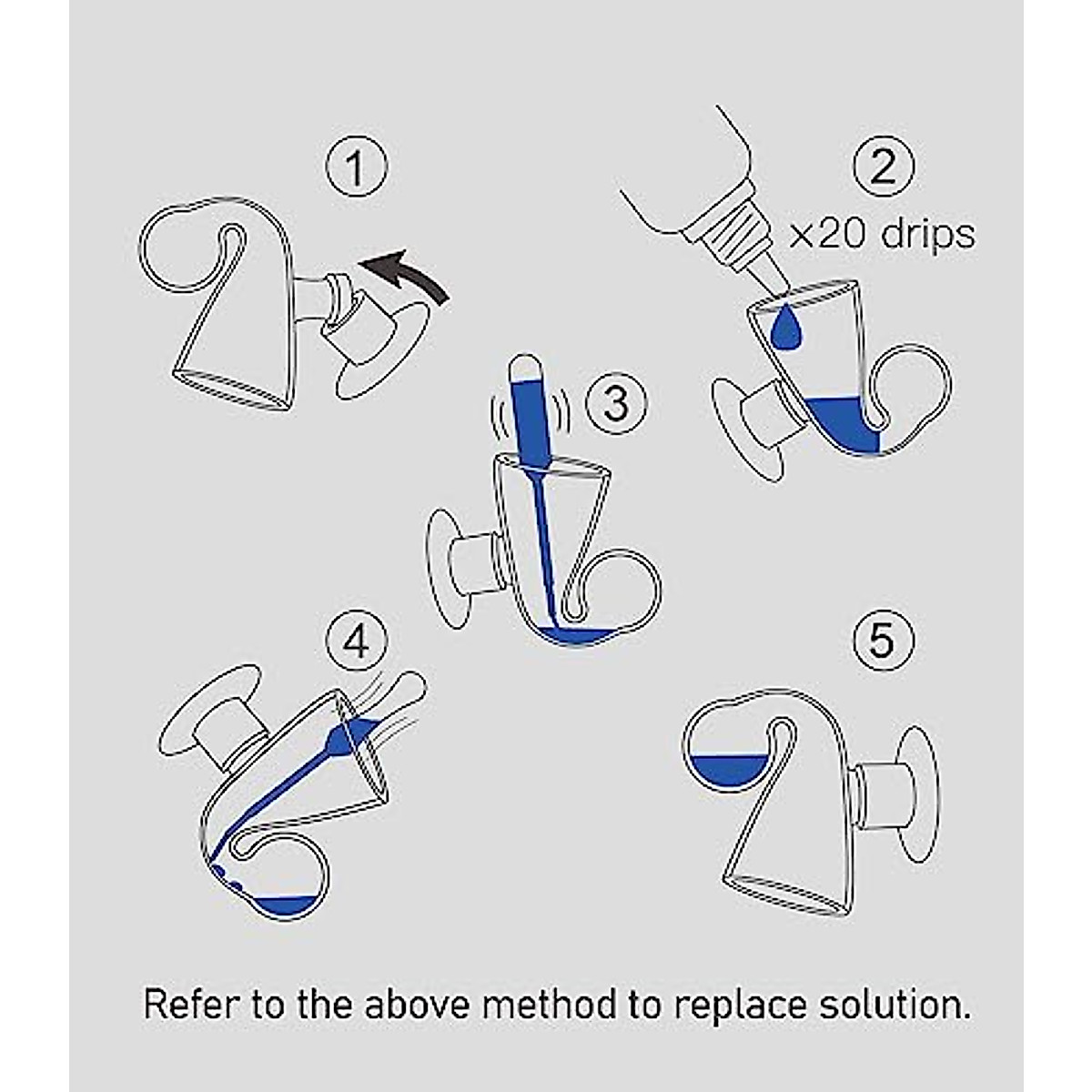 1

2
×20 drips

3

4

5

Refer to the above method to replace solution.