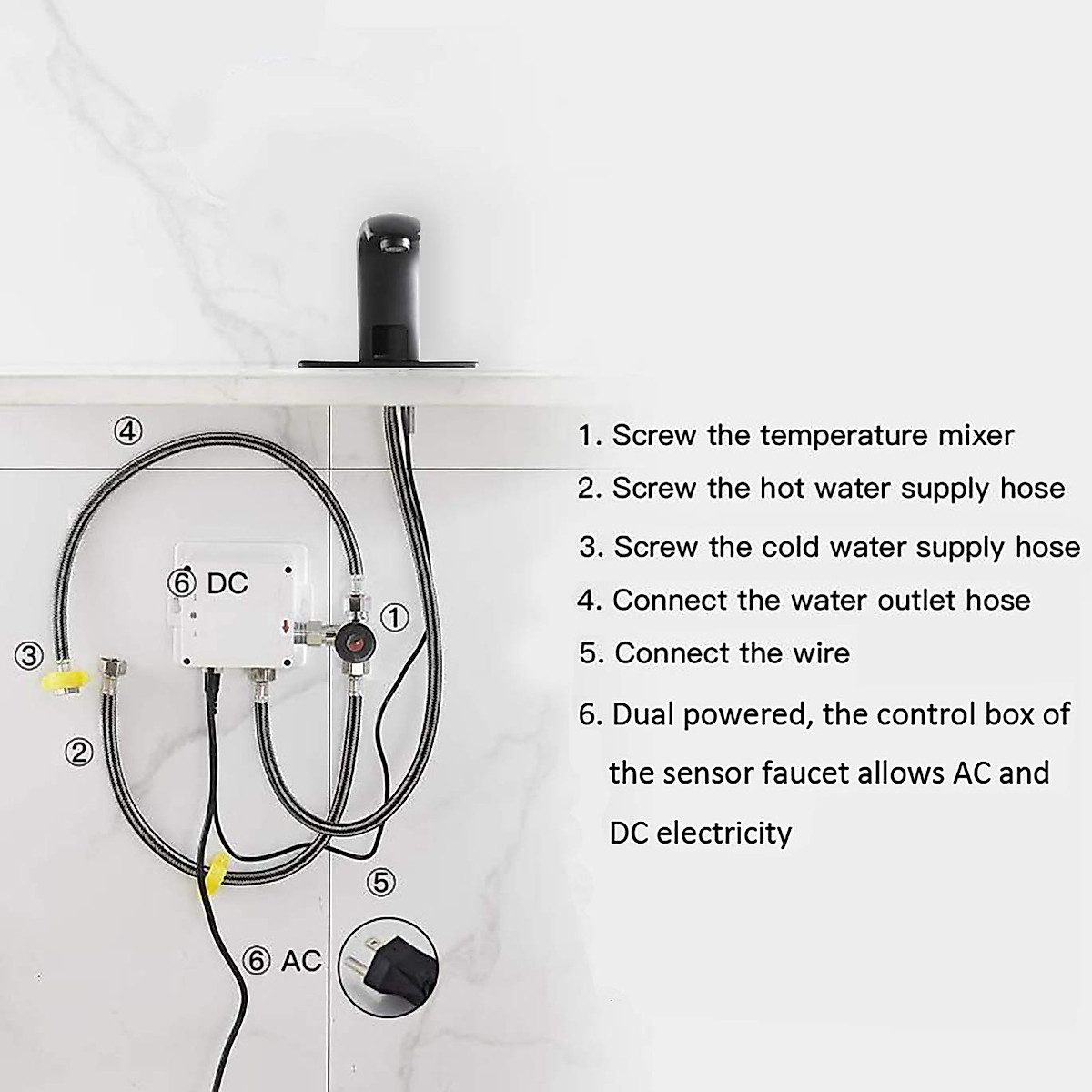 ④

⑥ DC

①

③

②

⑤

⑥ AC

1. Screw the temperature mixer

2. Screw the hot water supply hose

3. Screw the cold water supply hose

4. Connect the water outlet hose

5. Connect the wire

6. Dual powered, the control box of the sensor faucet allows AC and DC electricity