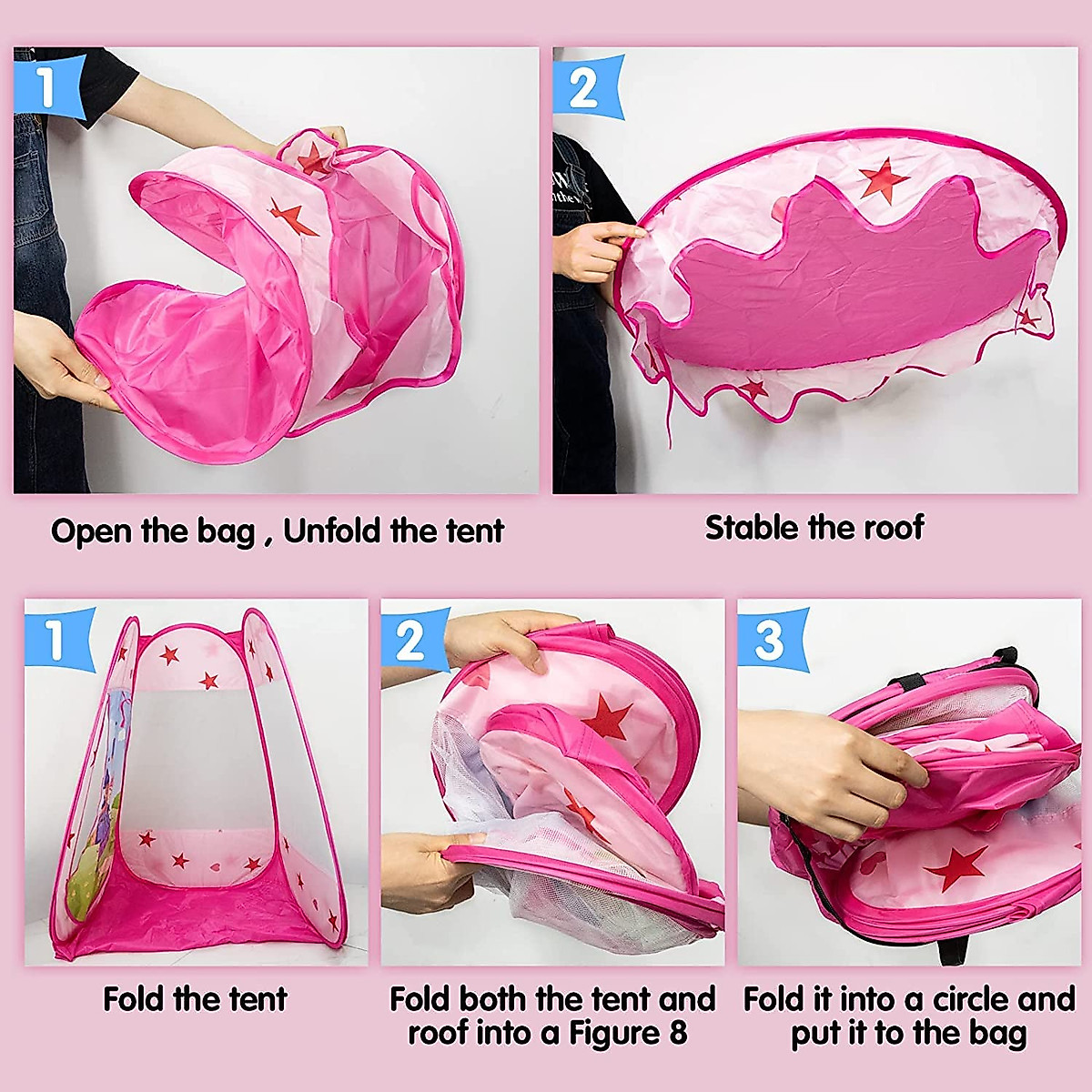 1

Open the bag , Unfold the tent

2

Stable the roof

1

Fold the tent

2

Fold both the tent and roof into a Figure 8

3

Fold it into a circle and put it to the bag