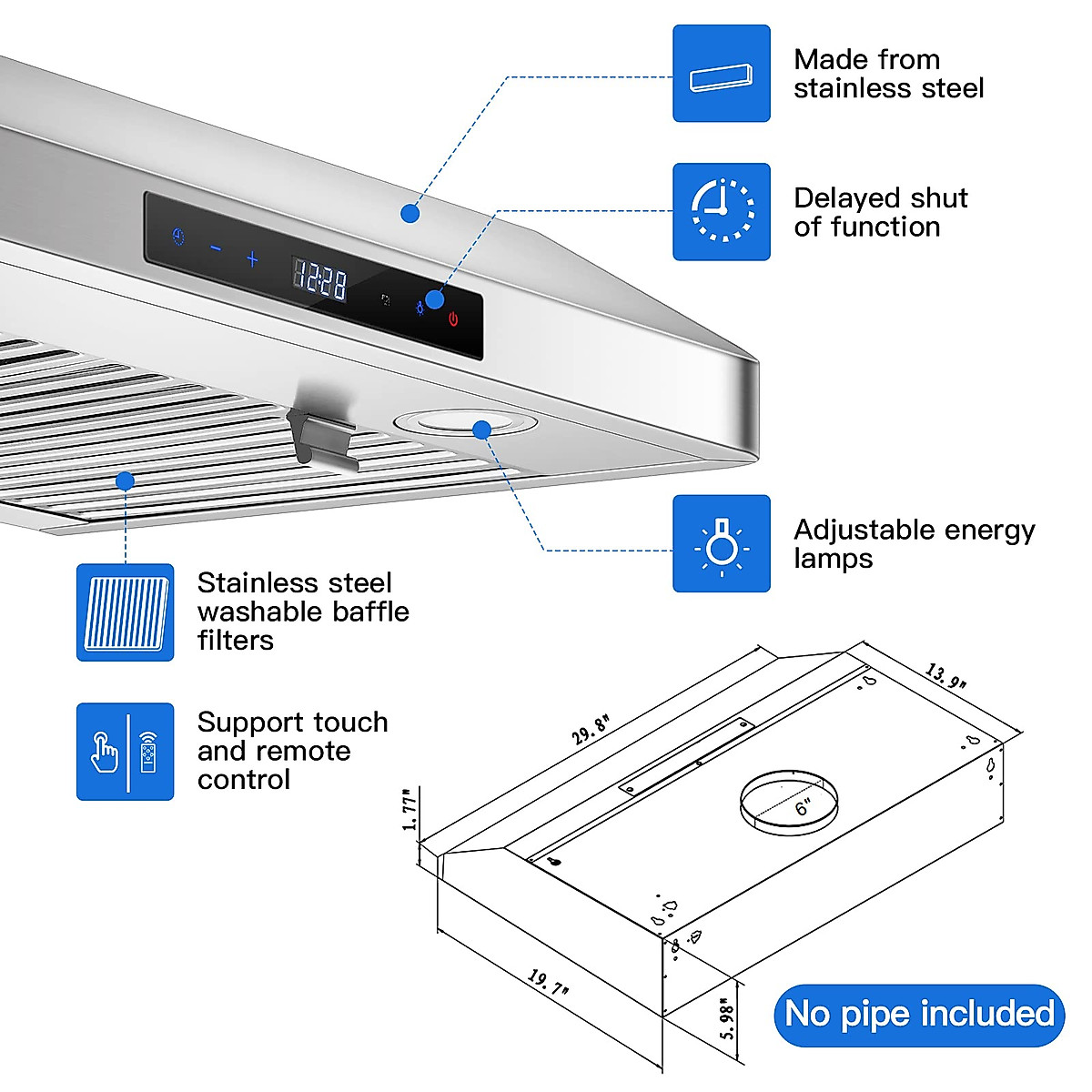 Made from stainless steel

Delayed shut of function

12:28

Adjustable energy lamps

Stainless steel washable baffle filters

Support touch and remote control

29.8"

13.9"

6"

1.77"

19.7"

5.98"

No pipe included