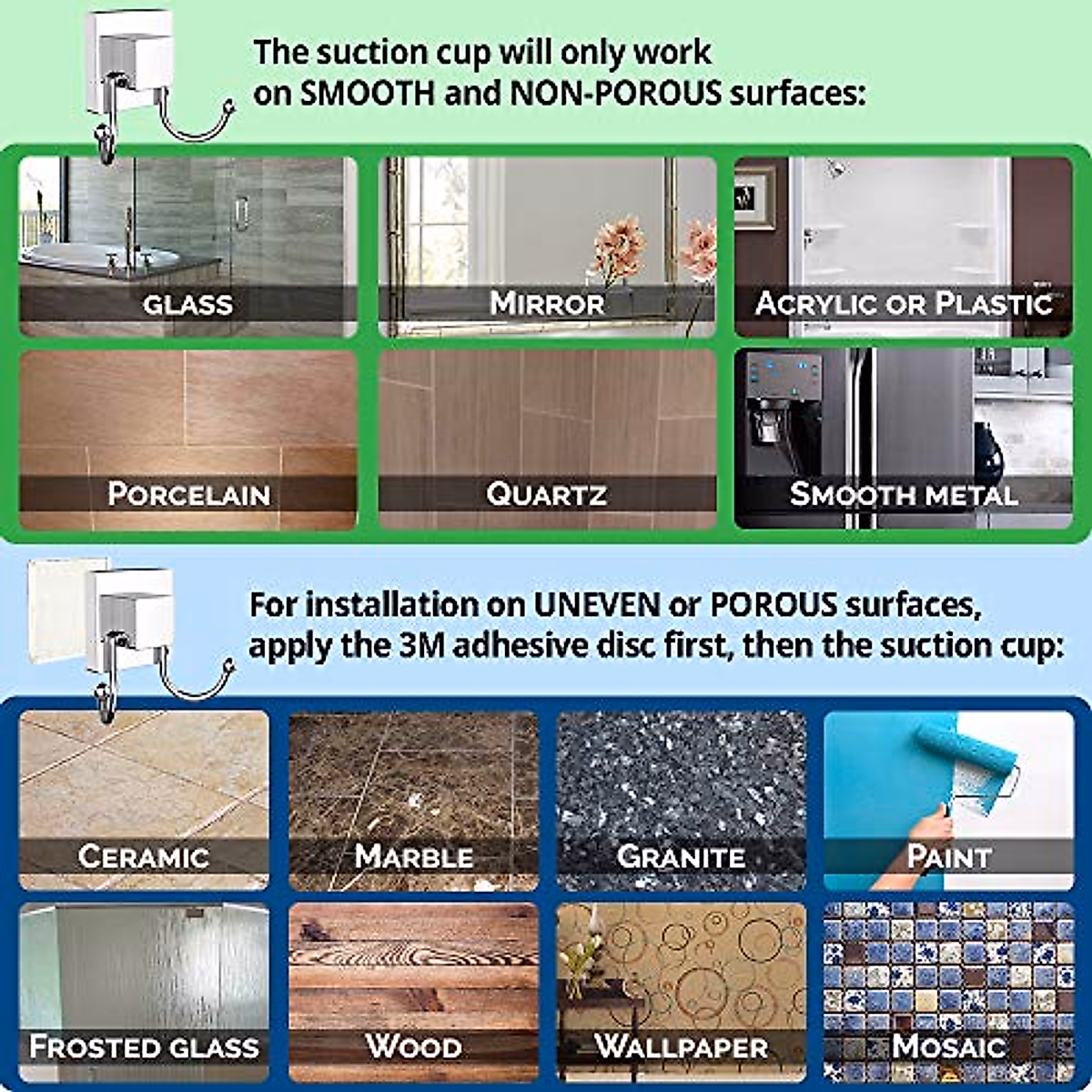 The suction cup will only work on SMOOTH and NON-POROUS surfaces:

GLASS

MIRROR

ACRYLIC OR PLASTIC

PORCELAIN

QUARTZ

SMOOTH METAL

For installation on UNEVEN or POROUS surfaces, apply the 3M adhesive disc first, then the suction cup:

CERAMIC

MARBLE

GRANITE

PAINT

FROSTED GLASS

WOOD

WALLPAPER

MOSAIC