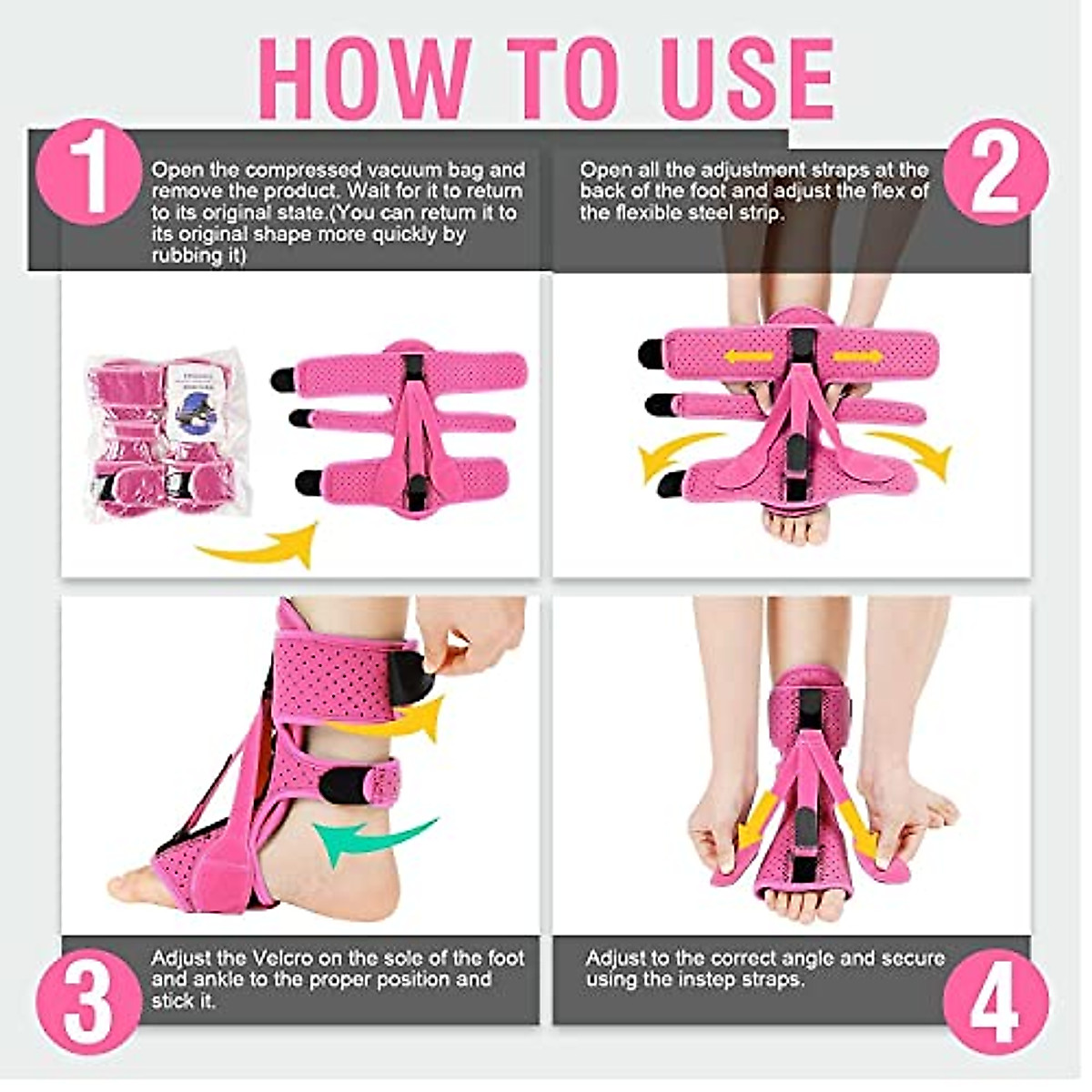 HOW TO USE

1

Open the compressed vacuum bag and remove the product. Wait for it to return to its original state.(You can return it to its original shape more quickly by rubbing it)

2

Open all the adjustment straps at the back of the foot and adjust the flex of the flexible steel strip.

3

Adjust the Velcro on the sole of the foot and ankle to the proper position and stick it.

4

Adjust to the correct angle and secure using the instep straps.