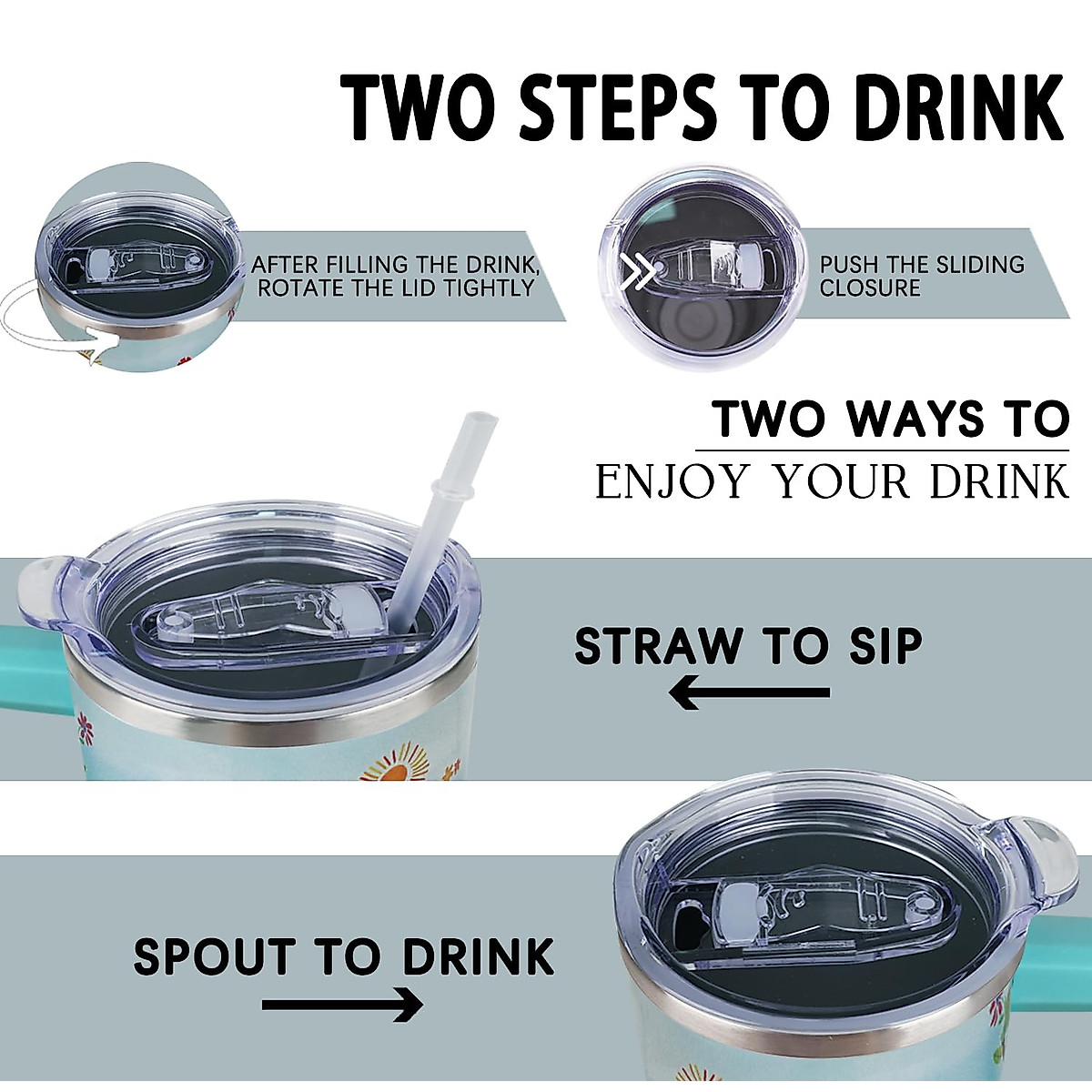 TWO STEPS TO DRINK

AFTER FILLING THE DRINK, ROTATE THE LID TIGHTLY

PUSH THE SLIDING CLOSURE

TWO WAYS TO
ENJOY YOUR DRINK

STRAW TO SIP

SPOUT TO DRINK