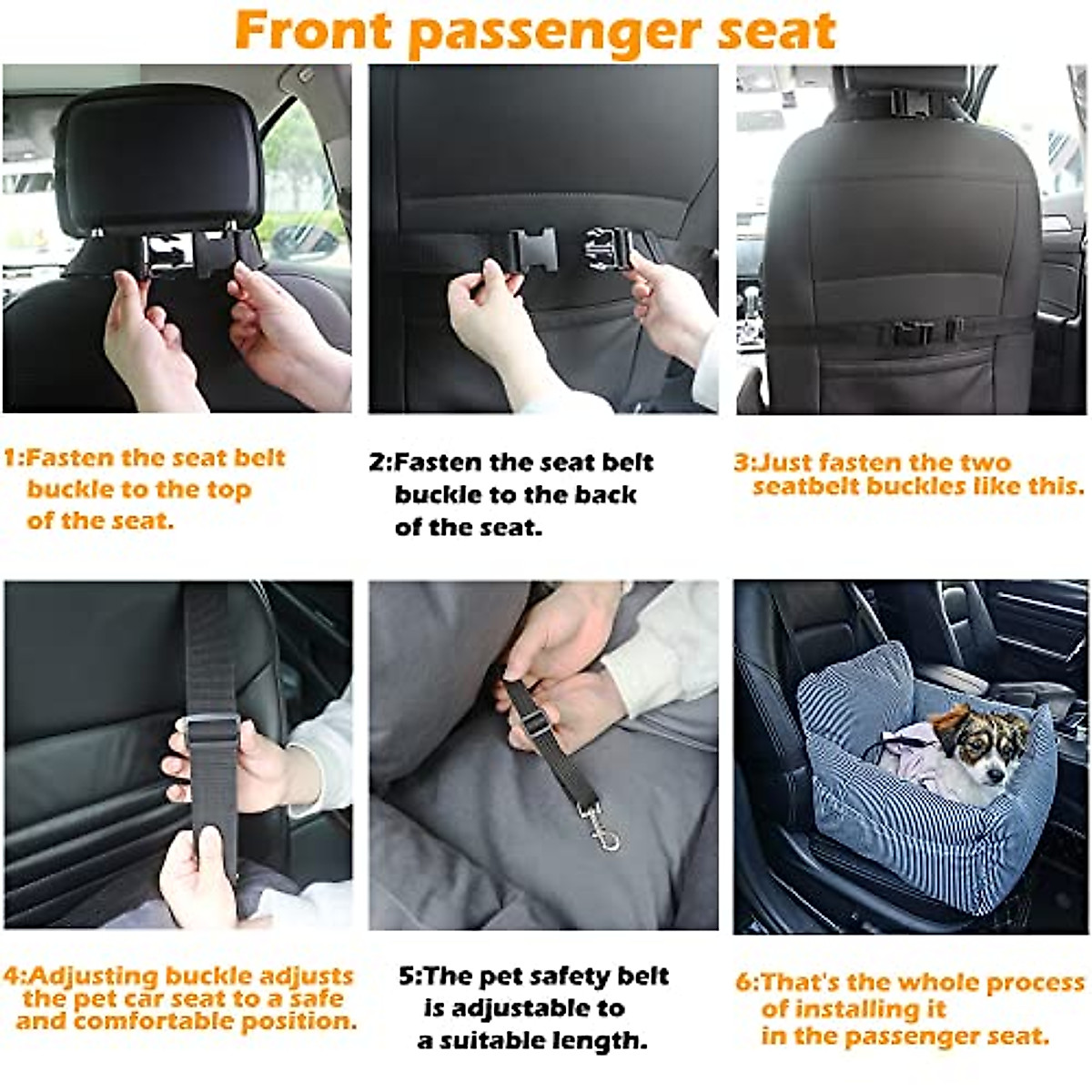 Front passenger seat

1:Fasten the seat belt buckle to the top of the seat.

2:Fasten the seat belt buckle to the back of the seat.

3:Just fasten the two seatbelt buckles like this.

4:Adjusting buckle adjusts the pet car seat to a safe and comfortable position.

5:The pet safety belt is adjustable to a suitable length.

6:That's the whole process of installing it in the passenger seat.