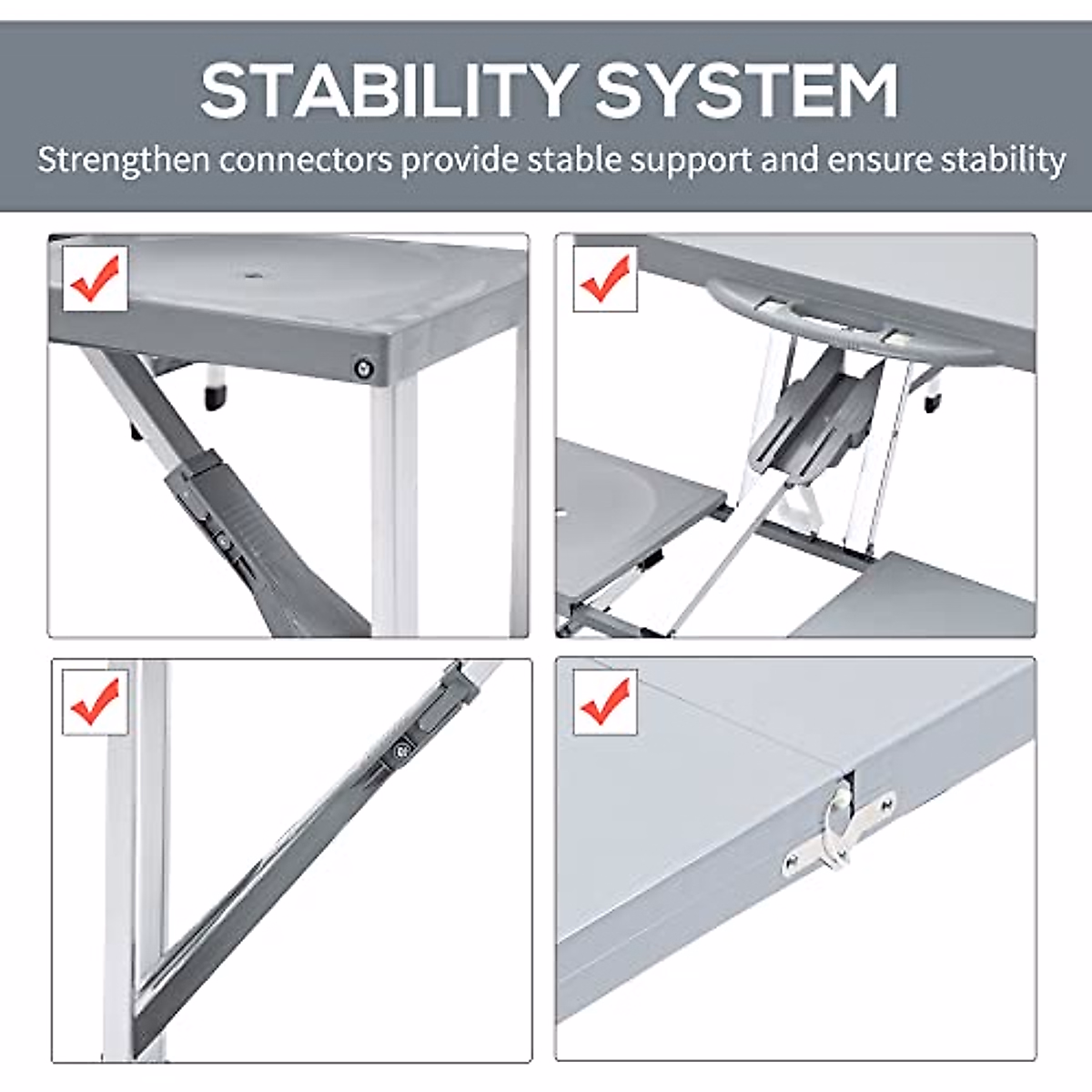 STABILITY SYSTEM

Strengthen connectors provide stable support and ensure stability