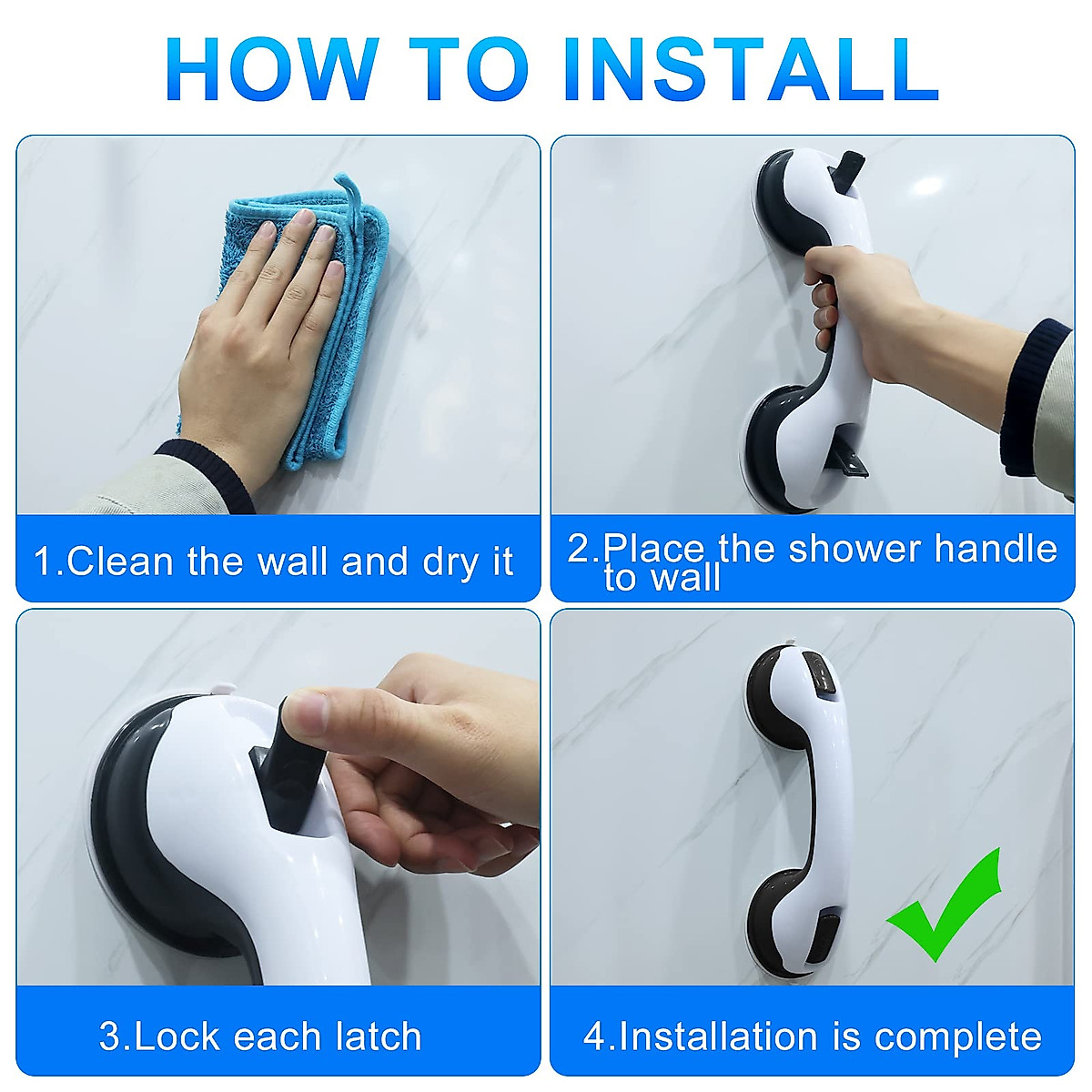 HOW TO INSTALL

1.Clean the wall and dry it

2.Place the shower handle to wall

3.Lock each latch

4.Installation is complete