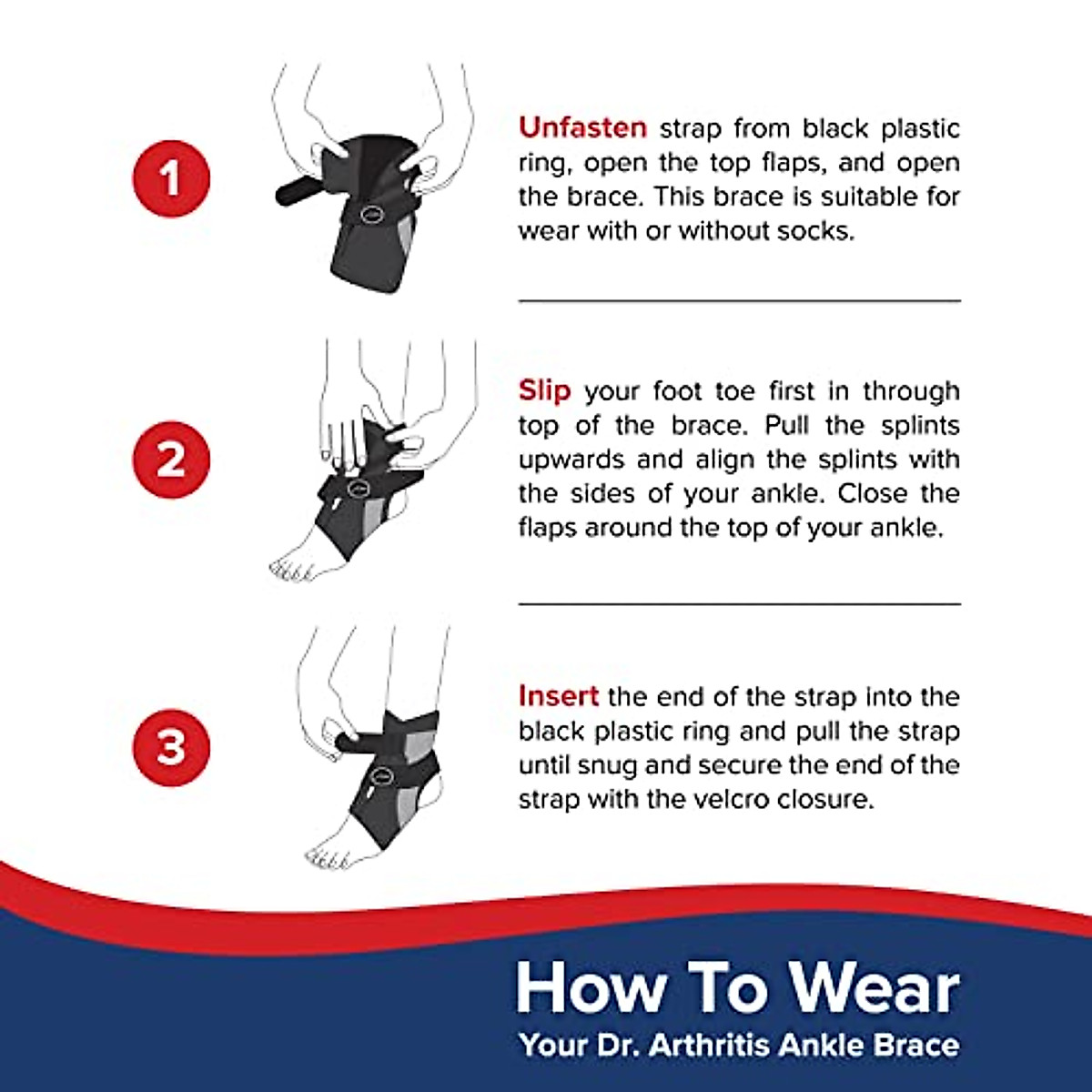 1

Unfasten strap from black plastic ring, open the top flaps, and open the brace. This brace is suitable for wear with or without socks.

2

Slip your foot toe first in through top of the brace. Pull the splints upwards and align the splints with the sides of your ankle. Close the flaps around the top of your ankle.

3

Insert the end of the strap into the black plastic ring and pull the strap until snug and secure the end of the strap with the velcro closure.

How To Wear
Your Dr. Arthritis Ankle Brace