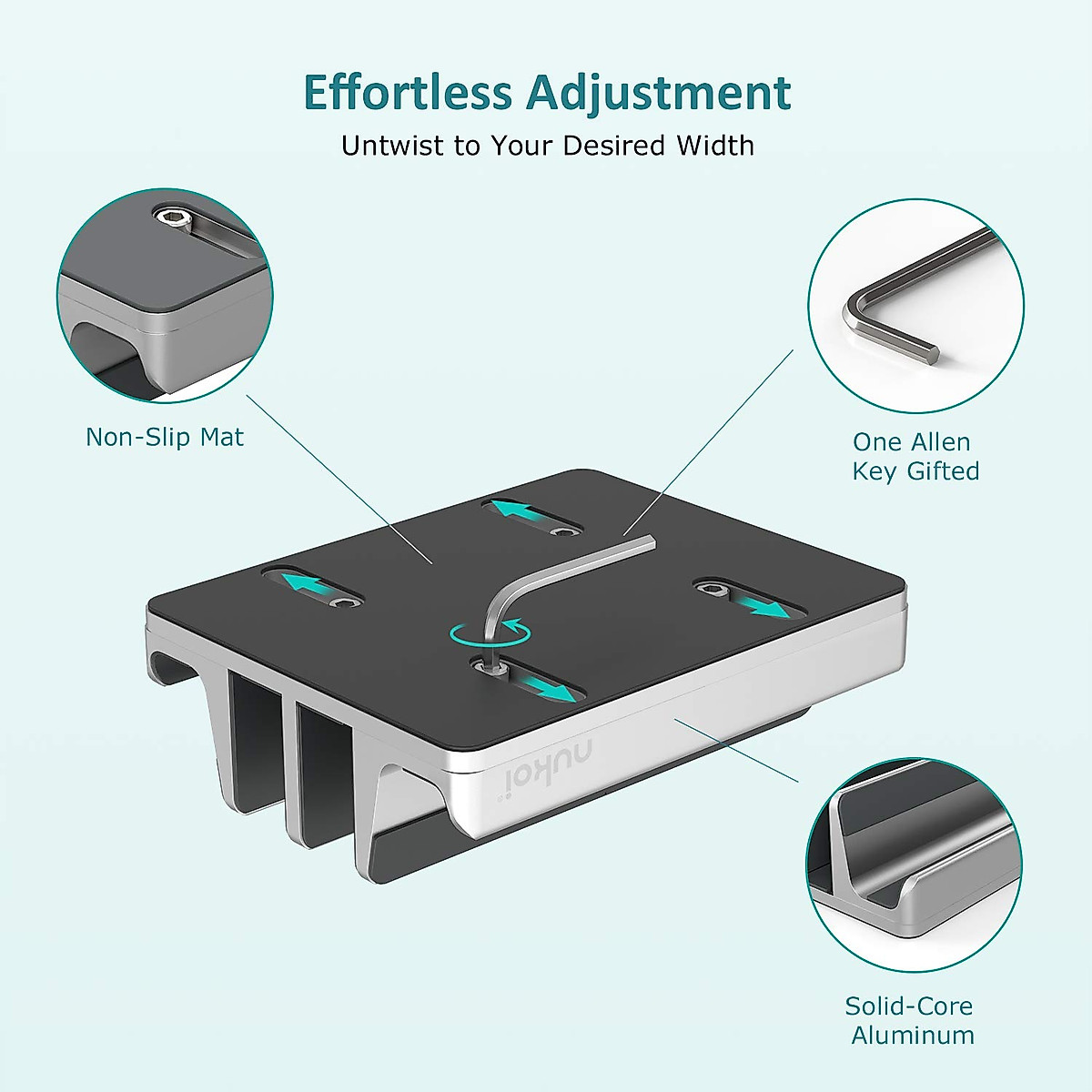 Effortless Adjustment
Untwist to Your Desired Width

Non-Slip Mat

One Allen Key Gifted

nulaxy

Solid-Core Aluminum