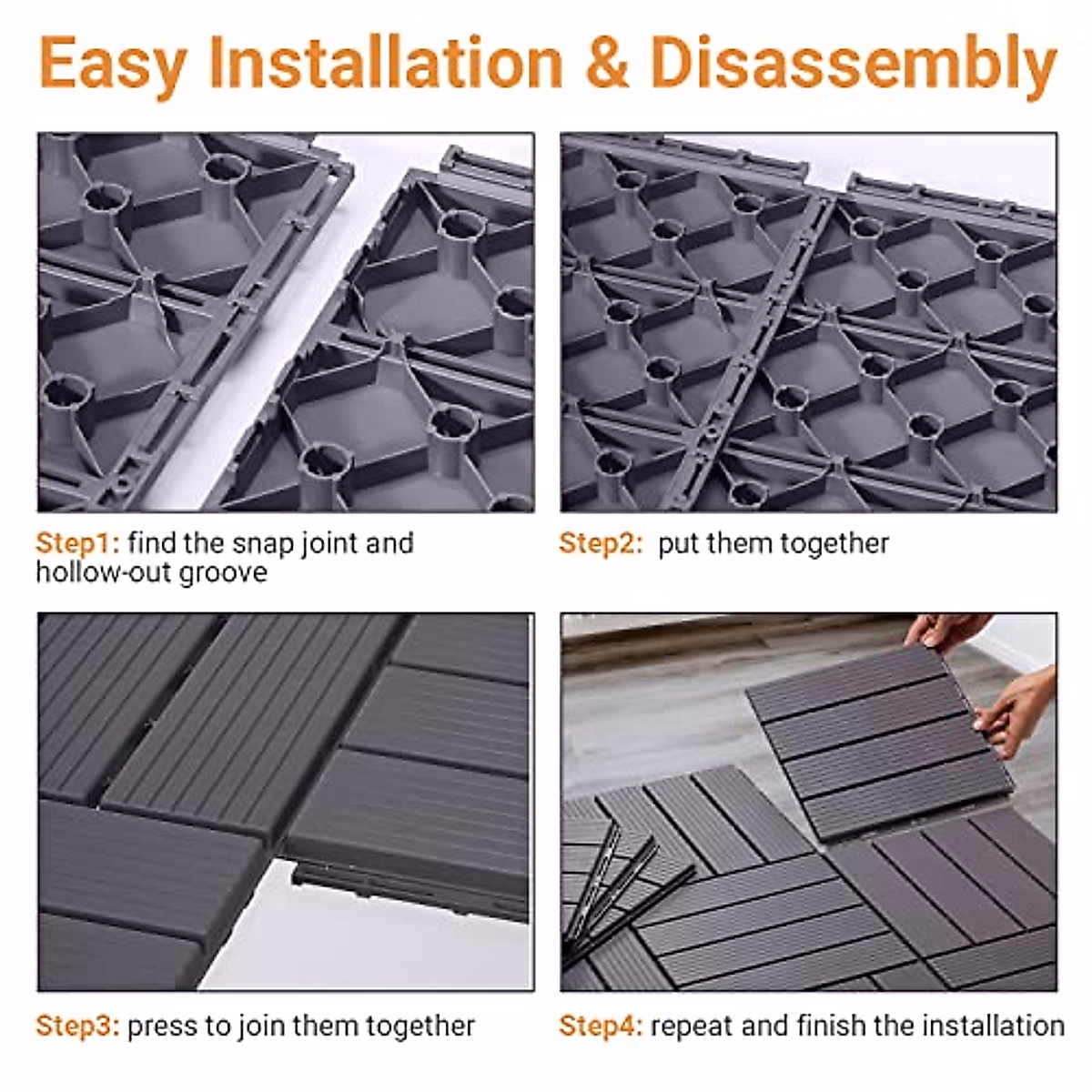 Easy Installation & Disassembly

Step1: find the snap joint and hollow-out groove

Step2: put them together

Step3: press to join them together

Step4: repeat and finish the installation