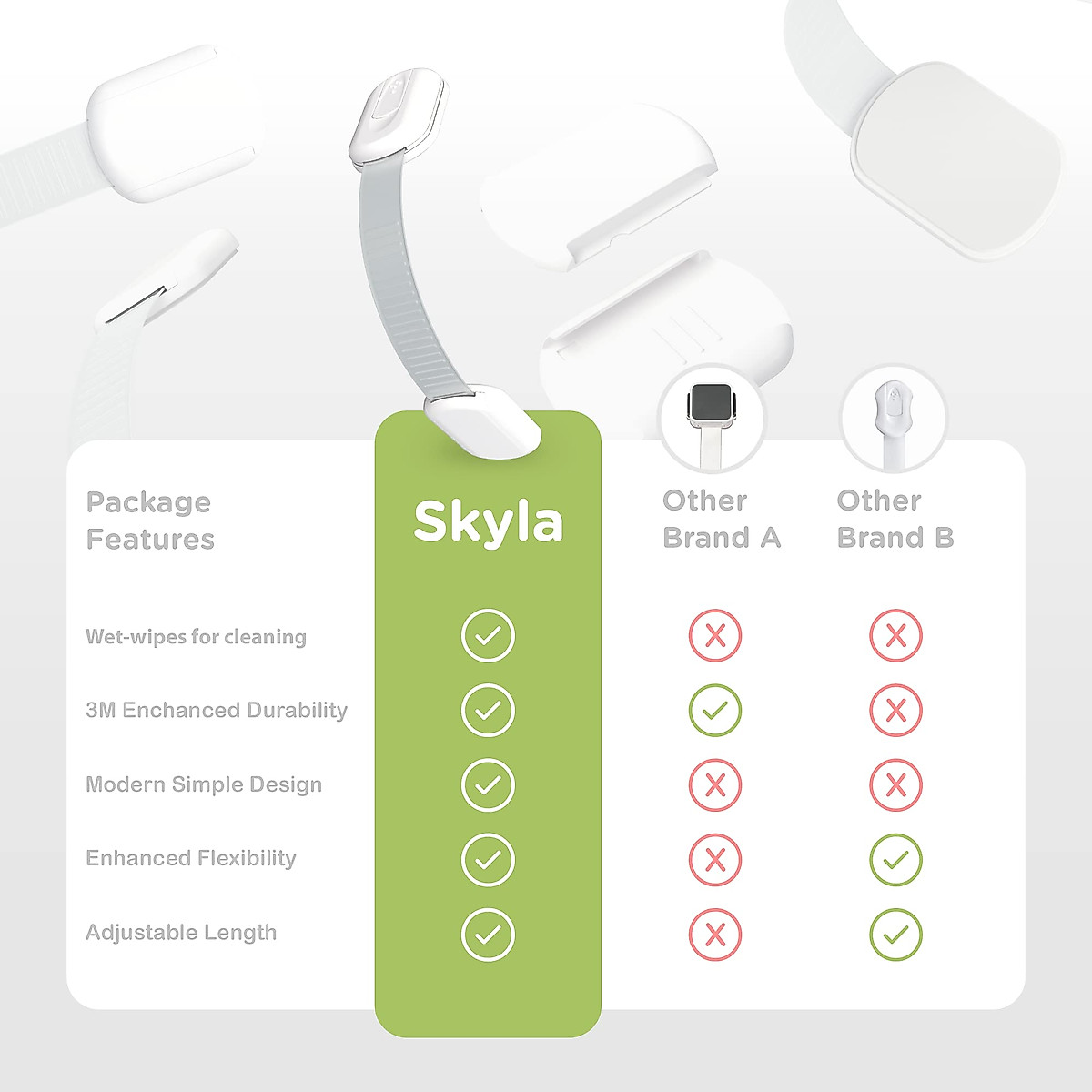 | Package Features | Skyla | Other Brand A | Other Brand B |
|---|---|---|---|
| Wet-wipes for cleaning | ✓ | ✗ | ✗ |
| 3M Enchanced Durability | ✓ | ✓ | ✗ |
| Modern Simple Design | ✓ | ✗ | ✗ |
| Enhanced Flexibility | ✓ | ✗ | ✓ |
| Adjustable Length | ✓ | ✗ | ✓ |