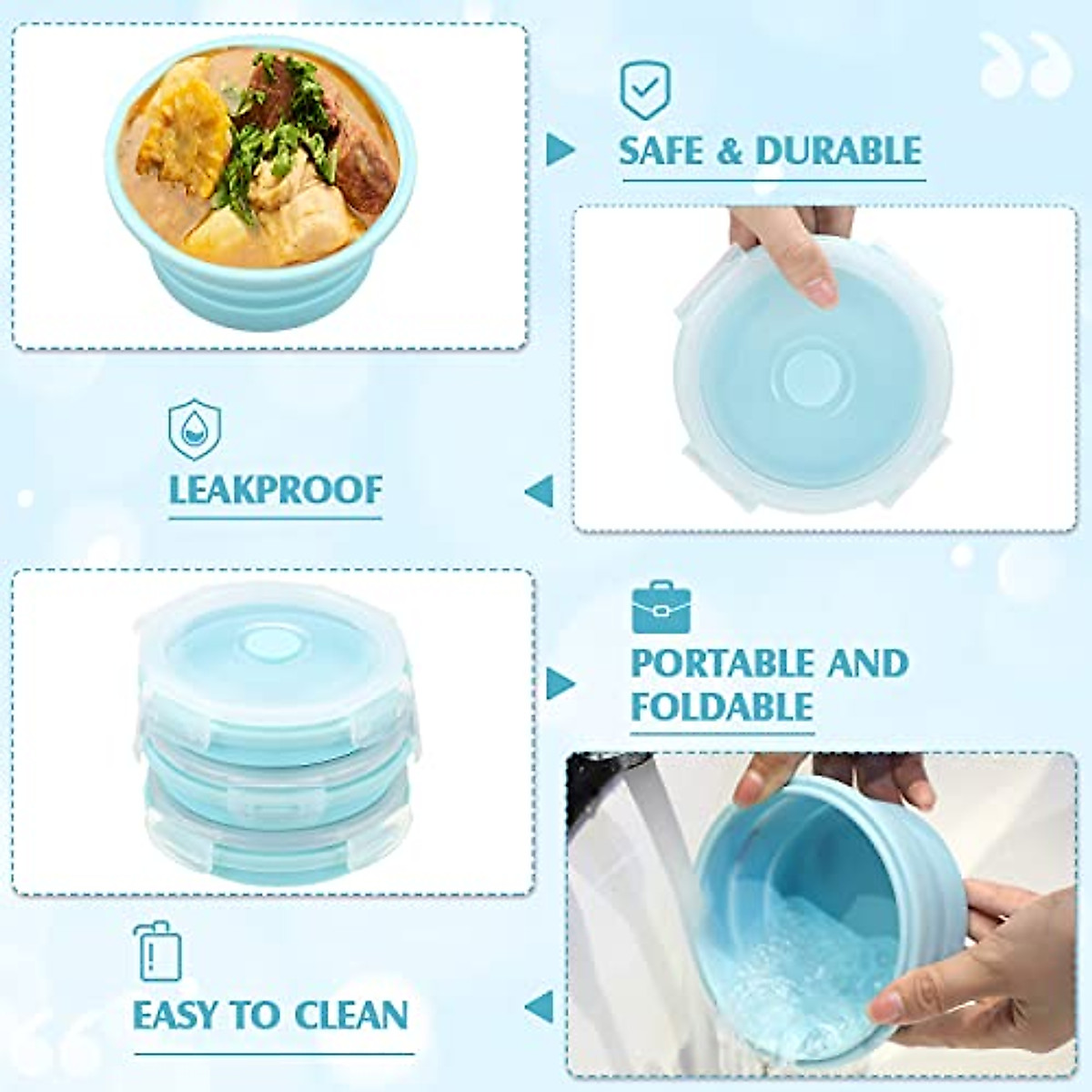 SAFE & DURABLE

LEAKPROOF

PORTABLE AND FOLDABLE

EASY TO CLEAN