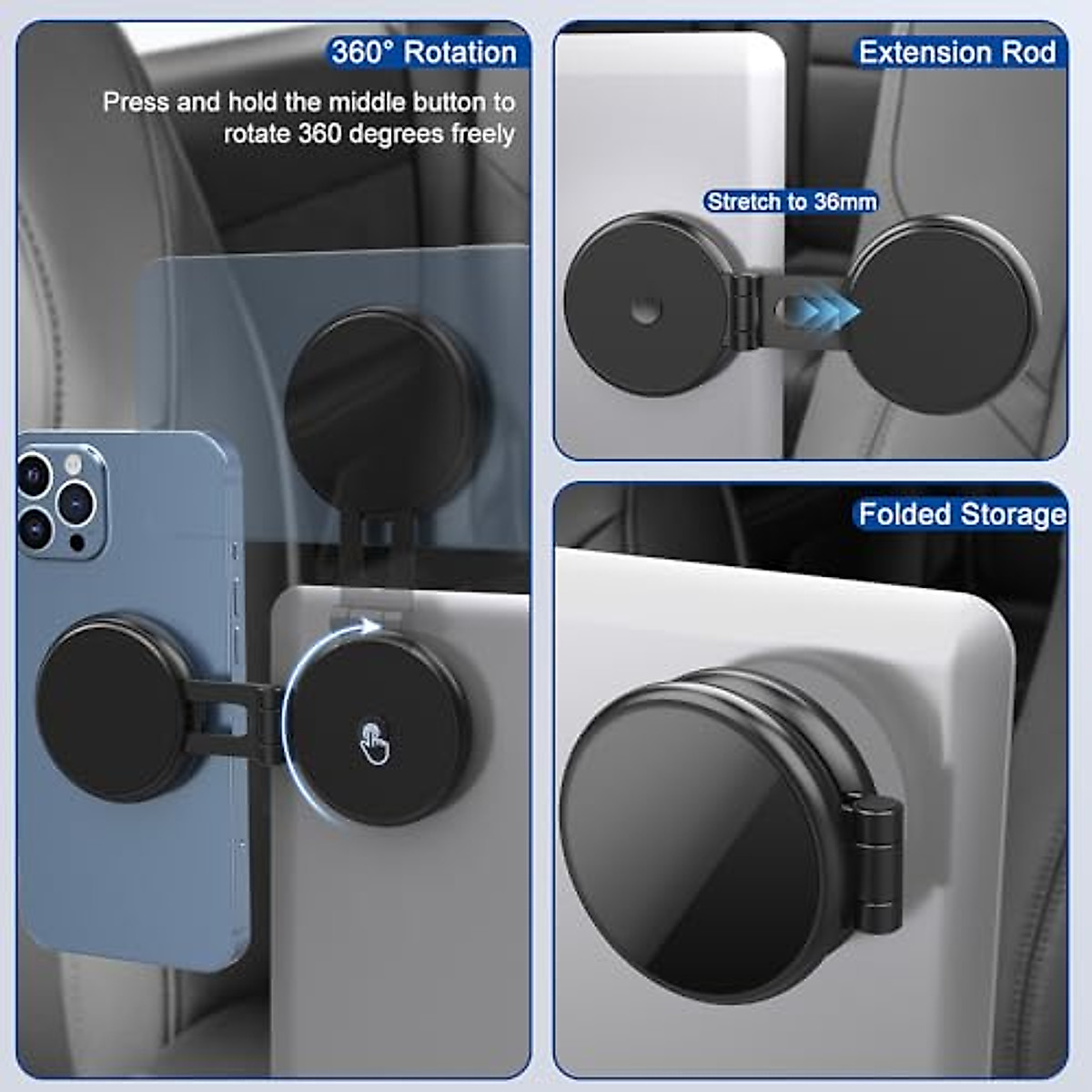 360° Rotation

Press and hold the middle button to rotate 360 degrees freely

Extension Rod

Stretch to 36mm

Folded Storage