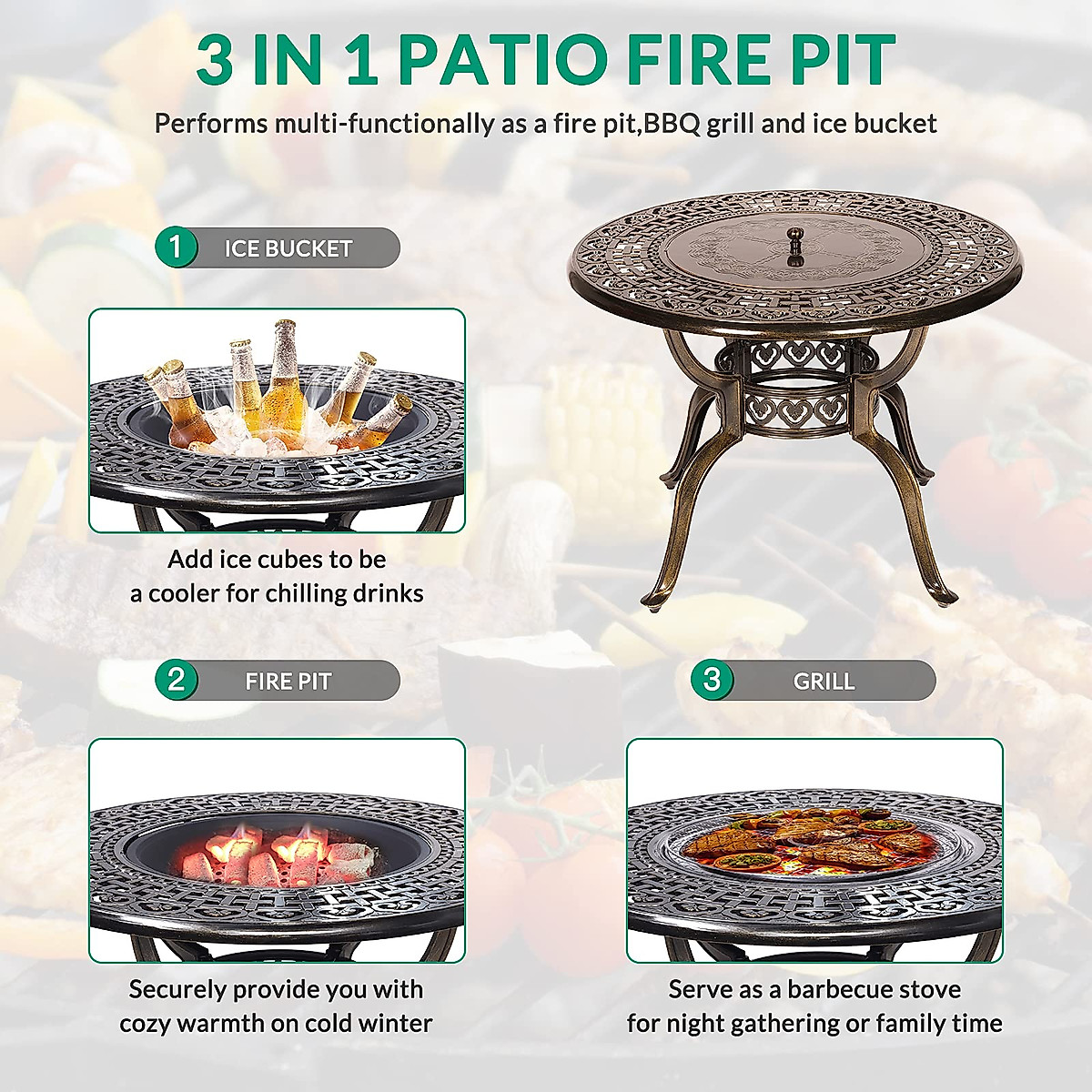 3 IN 1 PATIO FIRE PIT

Performs multi-functionally as a fire pit,BBQ grill and ice bucket

1 ICE BUCKET

Add ice cubes to be a cooler for chilling drinks

2 FIRE PIT

Securely provide you with cozy warmth on cold winter

3 GRILL

Serve as a barbecue stove for night gathering or family time