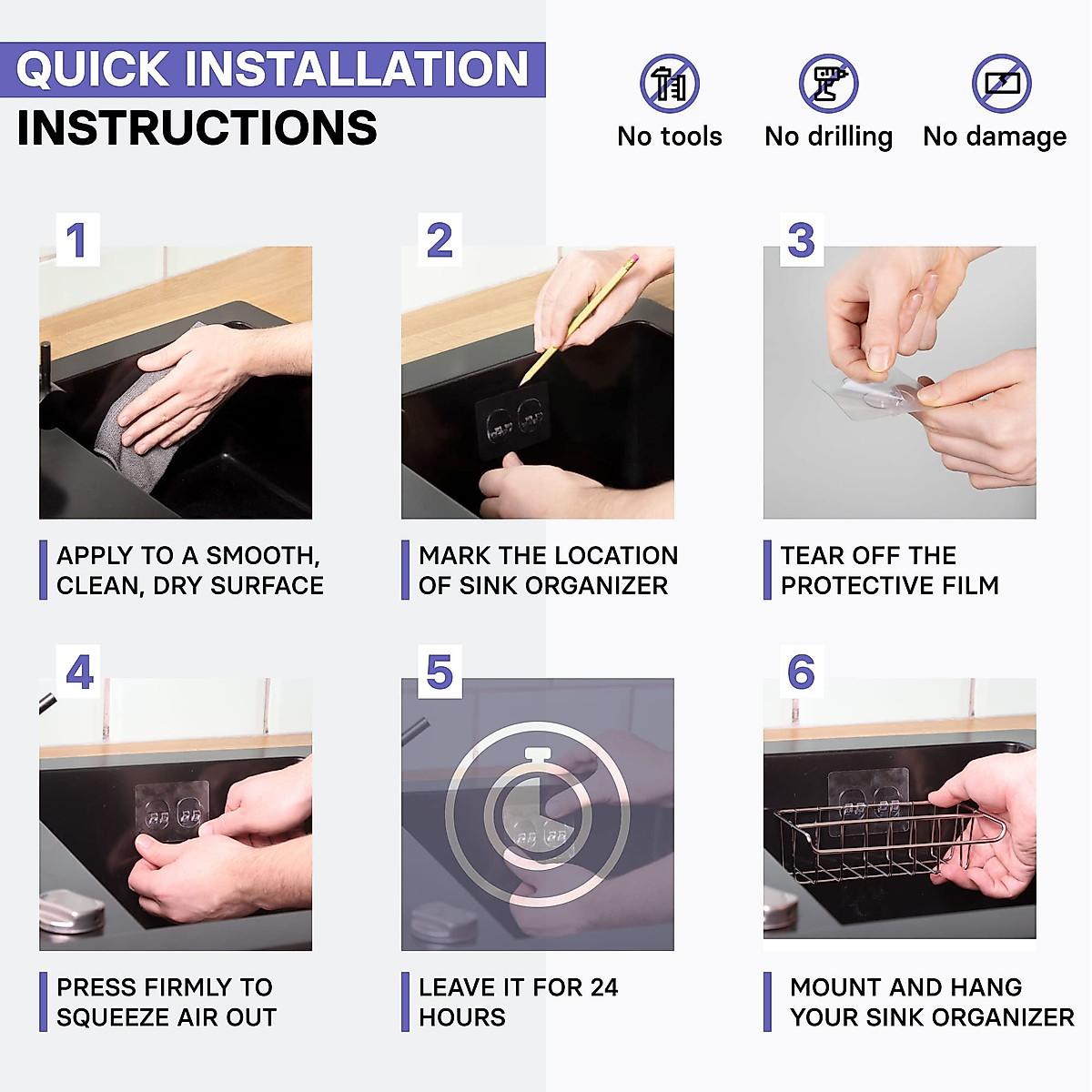 QUICK INSTALLATION
INSTRUCTIONS

No tools
No drilling
No damage

1
APPLY TO A SMOOTH, CLEAN, DRY SURFACE

2
MARK THE LOCATION OF SINK ORGANIZER

3
TEAR OFF THE PROTECTIVE FILM

4
PRESS FIRMLY TO SQUEEZE AIR OUT

5
LEAVE IT FOR 24 HOURS

6
MOUNT AND HANG YOUR SINK ORGANIZER