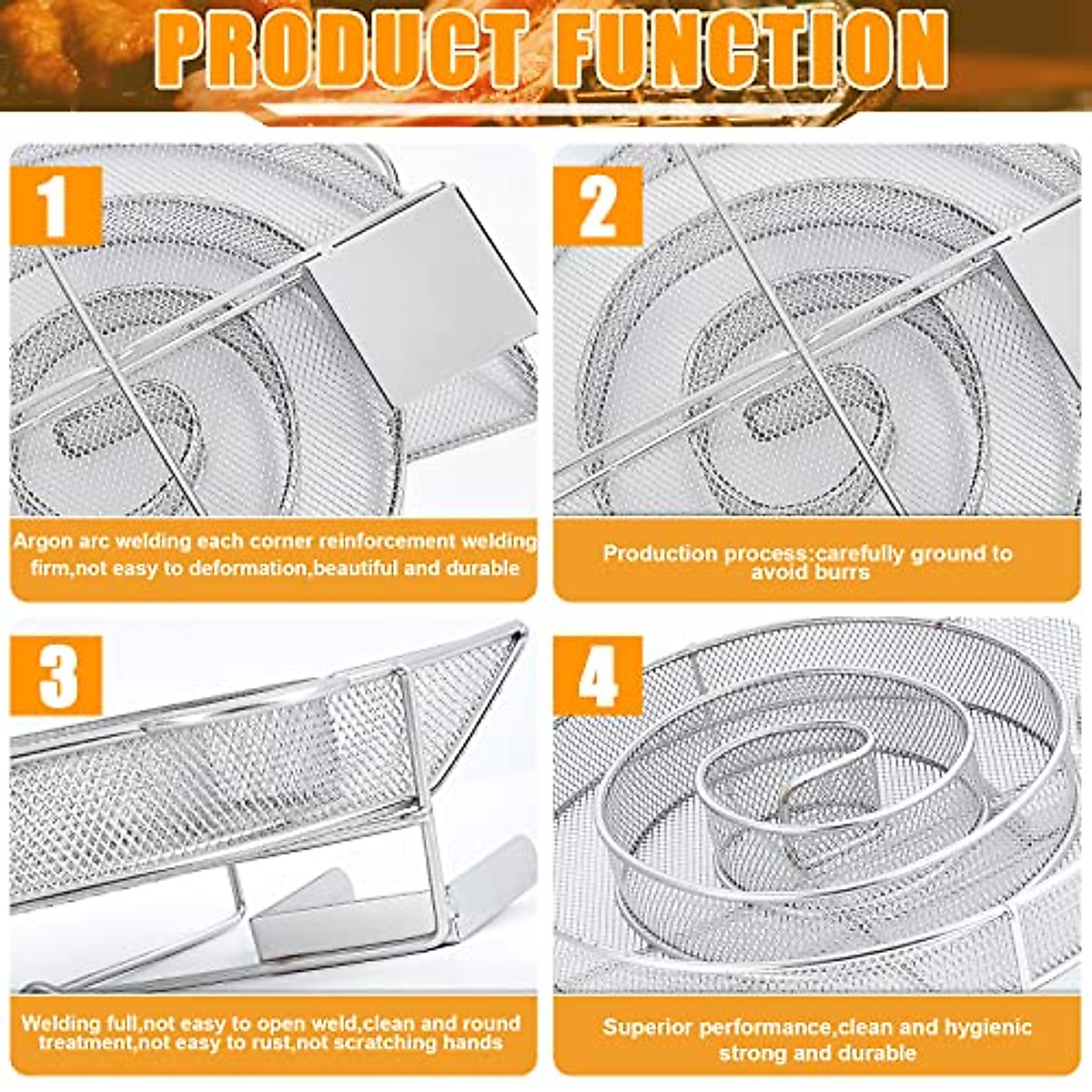 PRODUCT FUNCTION

1

Argon arc welding each corner reinforcement welding firm,not easy to deformation,beautiful and durable

2

Production process:carefully ground to avoid burrs

3

Welding full,not easy to open weld,clean and round treatment,not easy to rust,not scratching hands

4

Superior performance,clean and hygienic strong and durable