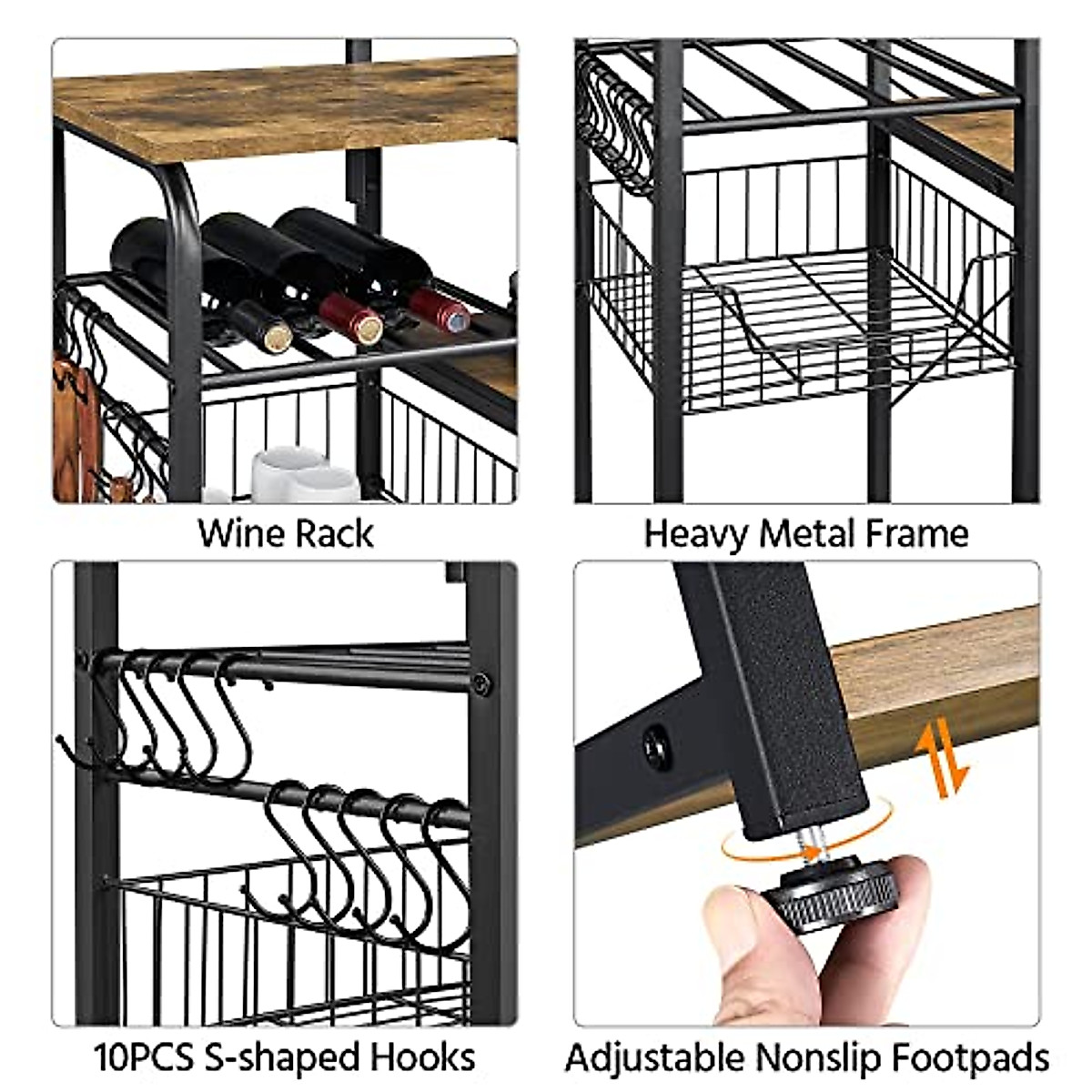 Wine Rack

Heavy Metal Frame

10PCS S-shaped Hooks

Adjustable Nonslip Footpads