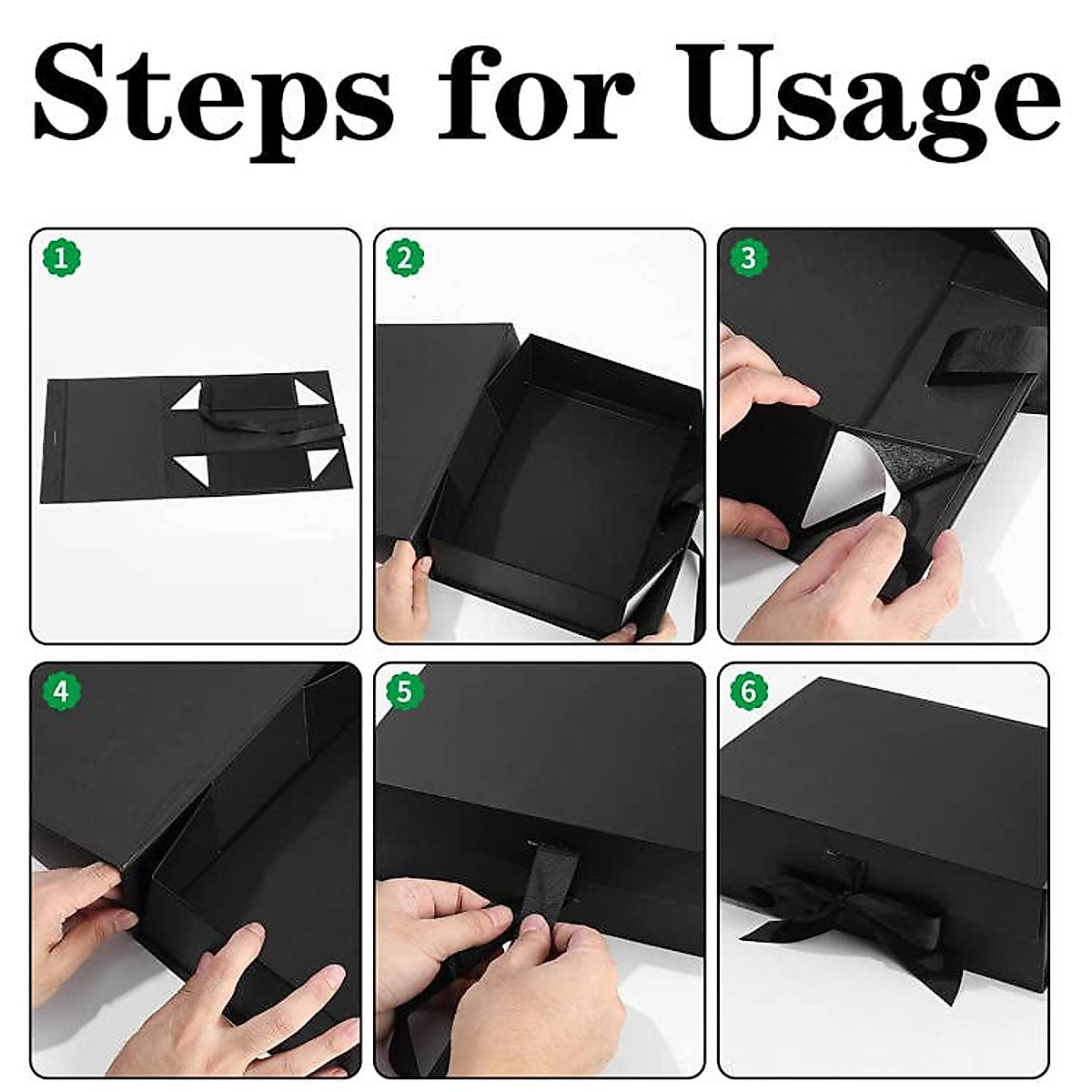 Steps for Usage

1

2

3

4

5

6