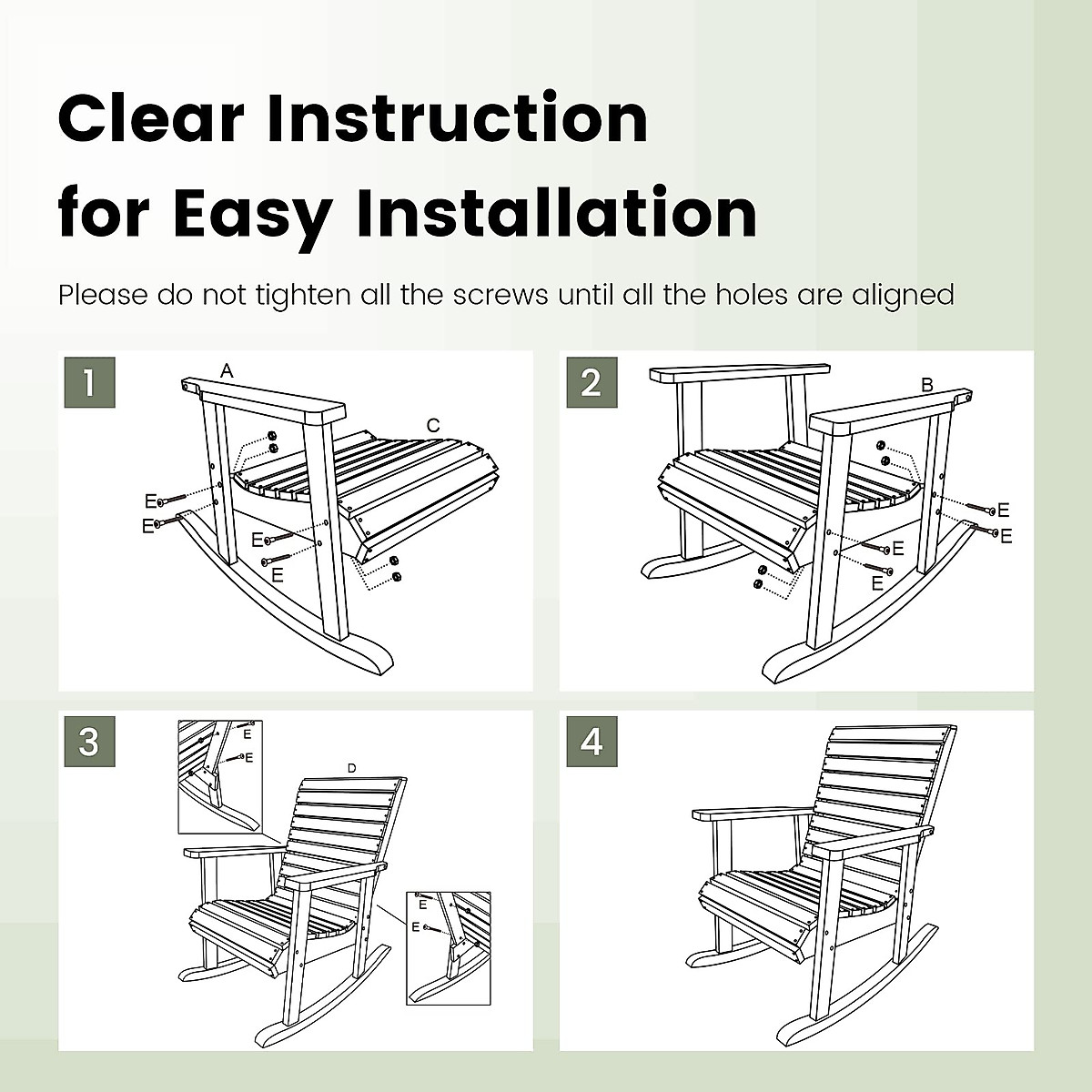 Clear Instruction for Easy Installation

Please do not tighten all the screws until all the holes are aligned

1
A
C
E
E
E
E

2
B
E
E
E
E

3
E
E
D
E
E

4