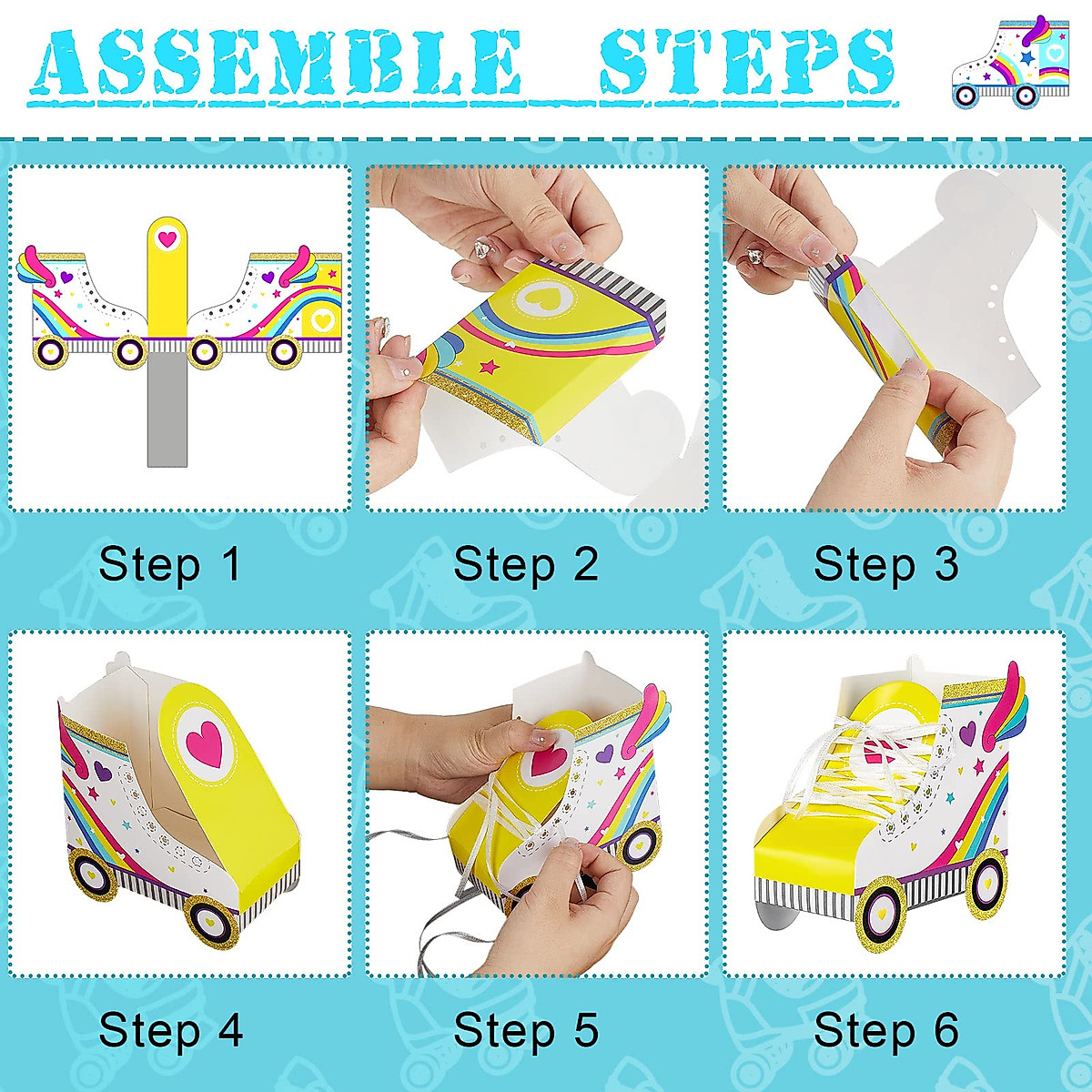 ASSEMBLE STEPS

Step 1

Step 2

Step 3

Step 4

Step 5

Step 6