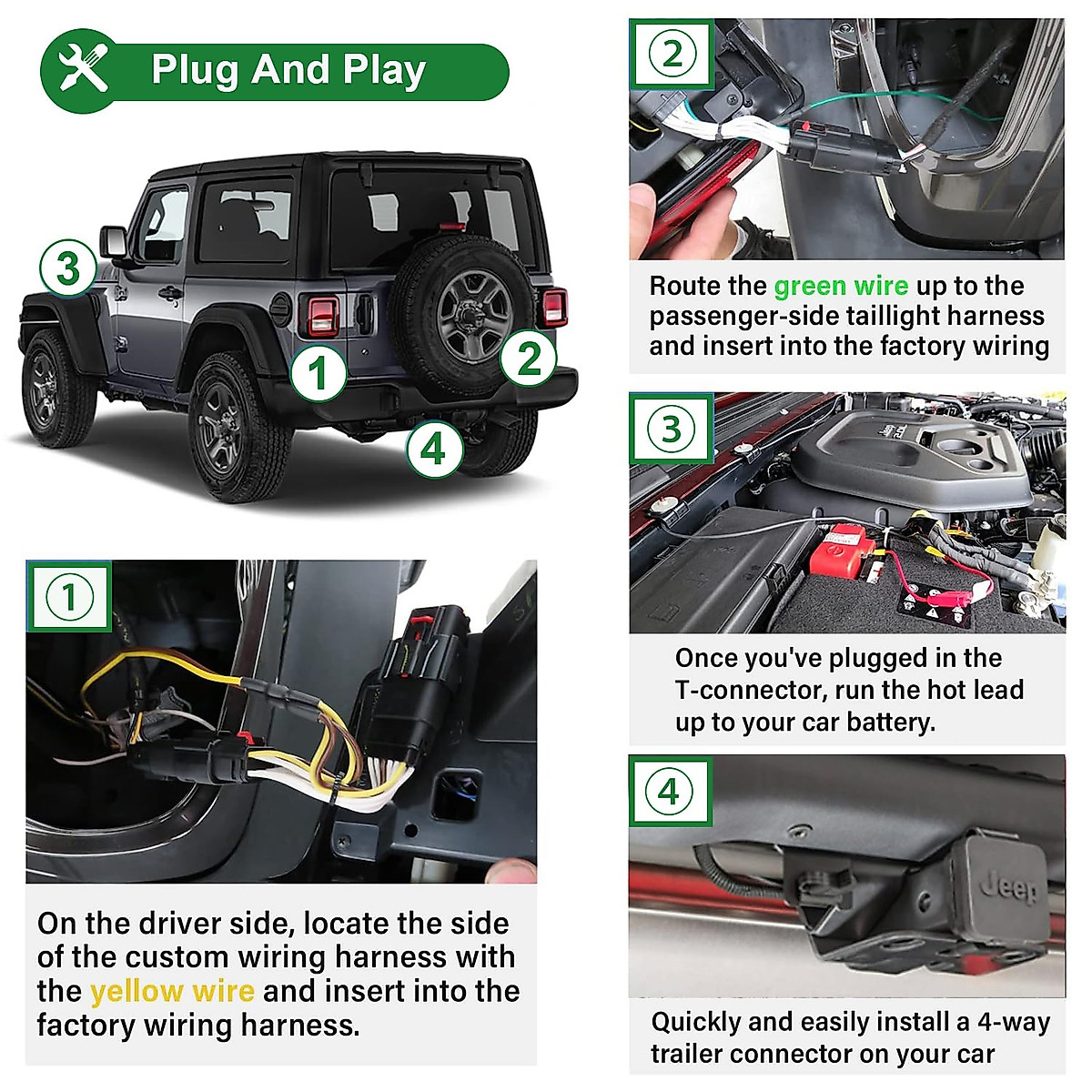 Plug And Play

3

1

2

4

1

On the driver side, locate the side of the custom wiring harness with the yellow wire and insert into the factory wiring harness.

2

Route the green wire up to the passenger-side taillight harness and insert into the factory wiring

3

Once you've plugged in the T-connector, run the hot lead up to your car battery.

4

Jeep

Quickly and easily install a 4-way trailer connector on your car