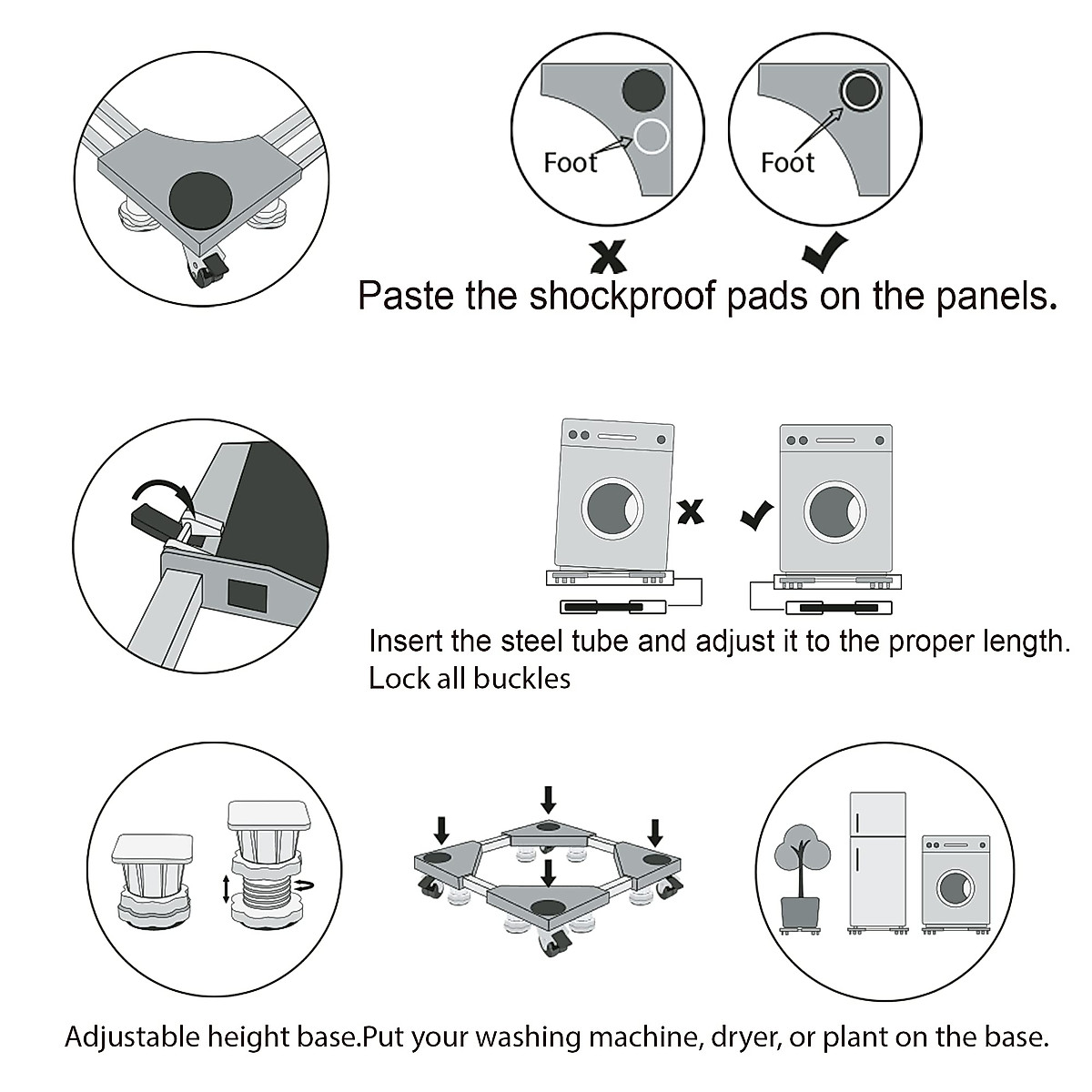 Foot

Foot

Paste the shockproof pads on the panels.

Insert the steel tube and adjust it to the proper length.
Lock all buckles

Adjustable height base.Put your washing machine, dryer, or plant on the base.